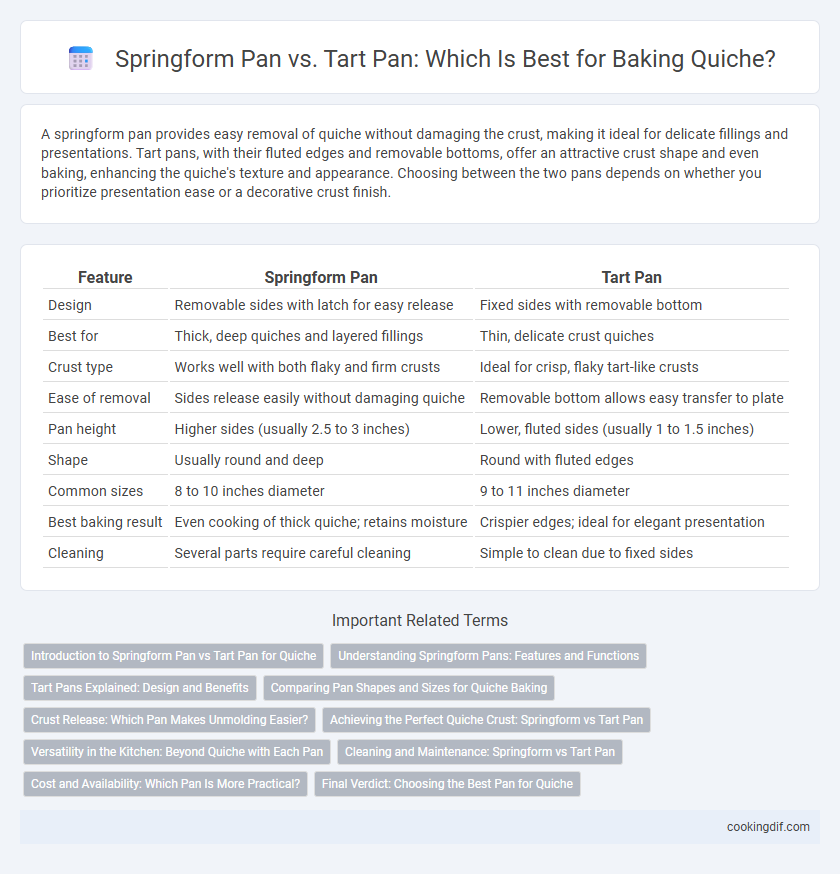 Springform Pan vs. Tart Pan: Which Is Best for Baking Quiche?

A springform pan provides easy removal of quiche without damaging the crust, making it ideal for delicate fillings and presentations. Tart pans, with their fluted edges and removable bottoms, offer an attractive crust shape and even baking, enhancing the quiche's texture and appearance. Choosing between the two pans depends on whether you prioritize presentation ease or a decorative crust finish.

| Feature | Springform Pan | Tart Pan |
|---|---|---|
| Design | Removable sides with latch for easy release | Fixed sides with removable bottom |
| Best for | Thick, deep quiches and layered fillings | Thin, delicate crust quiches |
| Crust type | Works well with both flaky and firm crusts | Ideal for crisp, flaky tart-like crusts |
| Ease of removal | Sides release easily without damaging quiche | Removable bottom allows easy transfer to plate |
| Pan height | Higher sides (usually 2.5 to 3 inches) | Lower, fluted sides (usually 1 to 1.5 inches) |
| Shape | Usually round and deep | Round with fluted edges |
| Common sizes | 8 to 10 inches diameter | 9 to 11 inches diameter |
| Best baking result | Even cooking of thick quiche; retains moisture | Crispier edges; ideal for elegant presentation |
| Cleaning | Several parts require careful cleaning | Simple to clean due to fixed sides |

Important Related Terms

Introduction to Springform Pan vs Tart Pan for Quiche
Understanding Springform Pans: Features and Functions
Tart Pans Explained: Design and Benefits
Comparing Pan Shapes and Sizes for Quiche Baking
Crust Release: Which Pan Makes Unmolding Easier?
Achieving the Perfect Quiche Crust: Springform vs Tart Pan
Versatility in the Kitchen: Beyond Quiche with Each Pan
Cleaning and Maintenance: Springform vs Tart Pan
Cost and Availability: Which Pan Is More Practical?
Final Verdict: Choosing the Best Pan for Quiche

cookingdif.com