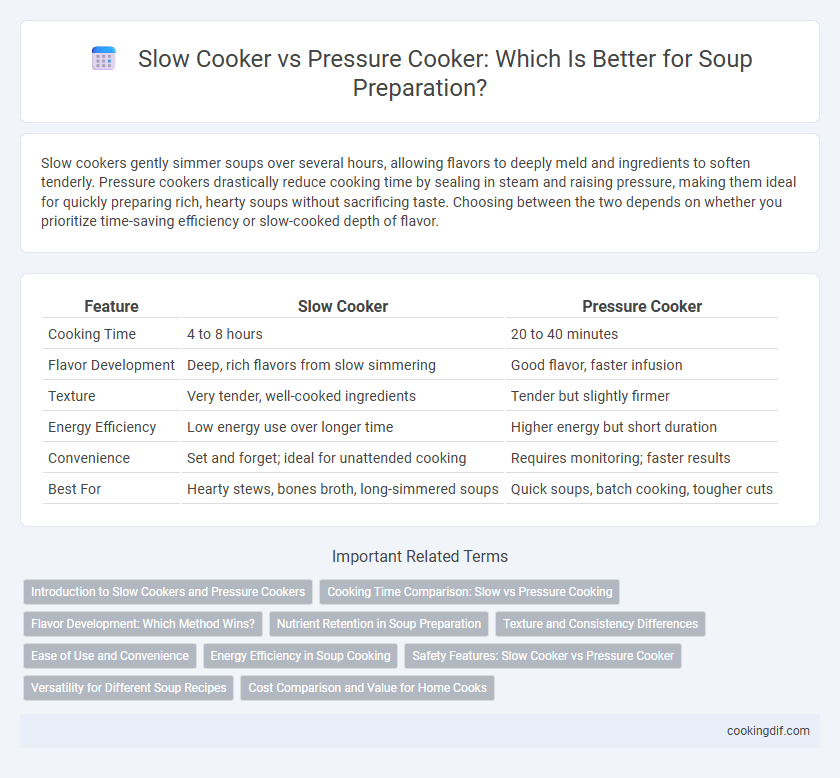 Slow Cooker vs Pressure Cooker: Which Is Better for Soup Preparation?

Slow cookers gently simmer soups over several hours, allowing flavors to deeply meld and ingredients to soften tenderly. Pressure cookers drastically reduce cooking time by sealing in steam and raising pressure, making them ideal for quickly preparing rich, hearty soups without sacrificing taste. Choosing between the two depends on whether you prioritize time-saving efficiency or slow-cooked depth of flavor.

| Feature | Slow Cooker | Pressure Cooker |
|---|---|---|
| Cooking Time | 4 to 8 hours | 20 to 40 minutes |
| Flavor Development | Deep, rich flavors from slow simmering | Good flavor, faster infusion |
| Texture | Very tender, well-cooked ingredients | Tender but slightly firmer |
| Energy Efficiency | Low energy use over longer time | Higher energy but short duration |
| Convenience | Set and forget; ideal for unattended cooking | Requires monitoring; faster results |
| Best For | Hearty stews, bones broth, long-simmered soups | Quick soups, batch cooking, tougher cuts |

Important Related Terms

Introduction to Slow Cookers and Pressure Cookers
Cooking Time Comparison: Slow vs Pressure Cooking
Flavor Development: Which Method Wins?
Nutrient Retention in Soup Preparation
Texture and Consistency Differences
Ease of Use and Convenience
Energy Efficiency in Soup Cooking
Safety Features: Slow Cooker vs Pressure Cooker
Versatility for Different Soup Recipes
Cost Comparison and Value for Home Cooks

cookingdif.com