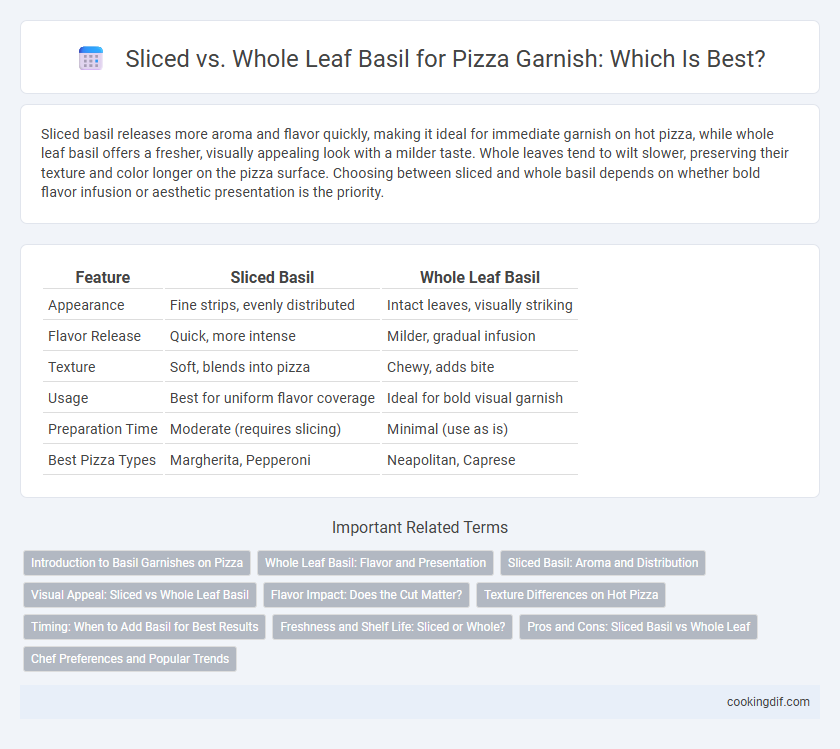 Sliced vs. Whole Leaf Basil for Pizza Garnish: Which Is Best?

Sliced basil releases more aroma and flavor quickly, making it ideal for immediate garnish on hot pizza, while whole leaf basil offers a fresher, visually appealing look with a milder taste. Whole leaves tend to wilt slower, preserving their texture and color longer on the pizza surface. Choosing between sliced and whole basil depends on whether bold flavor infusion or aesthetic presentation is the priority.

| Feature | Sliced Basil | Whole Leaf Basil |
|---|---|---|
| Appearance | Fine strips, evenly distributed | Intact leaves, visually striking |
| Flavor Release | Quick, more intense | Milder, gradual infusion |
| Texture | Soft, blends into pizza | Chewy, adds bite |
| Usage | Best for uniform flavor coverage | Ideal for bold visual garnish |
| Preparation Time | Moderate (requires slicing) | Minimal (use as is) |
| Best Pizza Types | Margherita, Pepperoni | Neapolitan, Caprese |

Important Related Terms

Introduction to Basil Garnishes on Pizza
Whole Leaf Basil: Flavor and Presentation
Sliced Basil: Aroma and Distribution
Visual Appeal: Sliced vs Whole Leaf Basil
Flavor Impact: Does the Cut Matter?
Texture Differences on Hot Pizza
Timing: When to Add Basil for Best Results
Freshness and Shelf Life: Sliced or Whole?
Pros and Cons: Sliced Basil vs Whole Leaf
Chef Preferences and Popular Trends

cookingdif.com