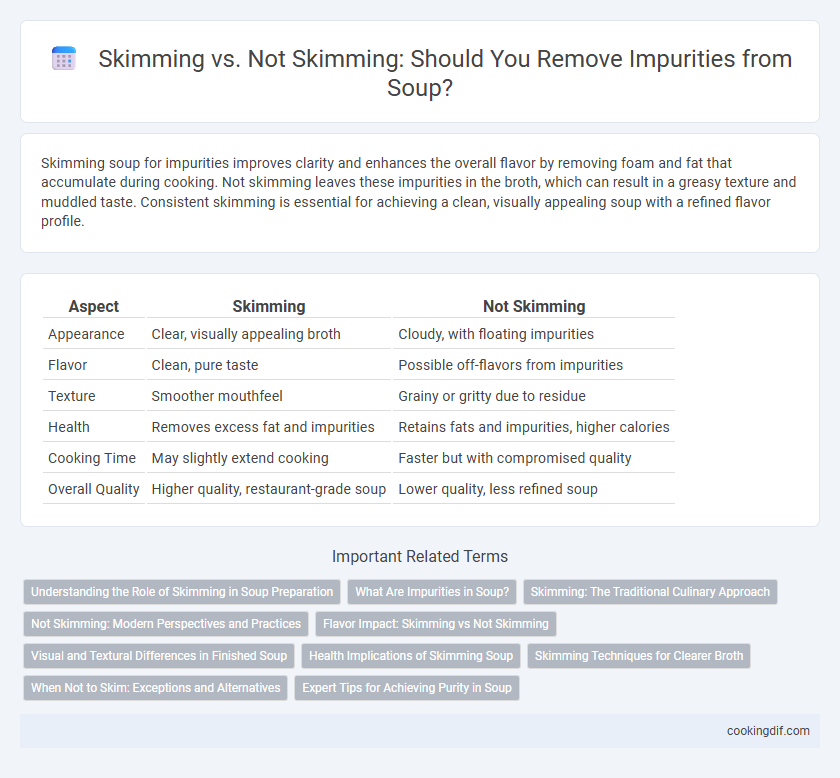 Skimming vs. Not Skimming: Should You Remove Impurities from Soup?

Skimming soup for impurities improves clarity and enhances the overall flavor by removing foam and fat that accumulate during cooking. Not skimming leaves these impurities in the broth, which can result in a greasy texture and muddled taste. Consistent skimming is essential for achieving a clean, visually appealing soup with a refined flavor profile.

| Aspect | Skimming | Not Skimming |
|---|---|---|
| Appearance | Clear, visually appealing broth | Cloudy, with floating impurities |
| Flavor | Clean, pure taste | Possible off-flavors from impurities |
| Texture | Smoother mouthfeel | Grainy or gritty due to residue |
| Health | Removes excess fat and impurities | Retains fats and impurities, higher calories |
| Cooking Time | May slightly extend cooking | Faster but with compromised quality |
| Overall Quality | Higher quality, restaurant-grade soup | Lower quality, less refined soup |

Important Related Terms

Understanding the Role of Skimming in Soup Preparation
What Are Impurities in Soup?
Skimming: The Traditional Culinary Approach
Not Skimming: Modern Perspectives and Practices
Flavor Impact: Skimming vs Not Skimming
Visual and Textural Differences in Finished Soup
Health Implications of Skimming Soup
Skimming Techniques for Clearer Broth
When Not to Skim: Exceptions and Alternatives
Expert Tips for Achieving Purity in Soup

cookingdif.com