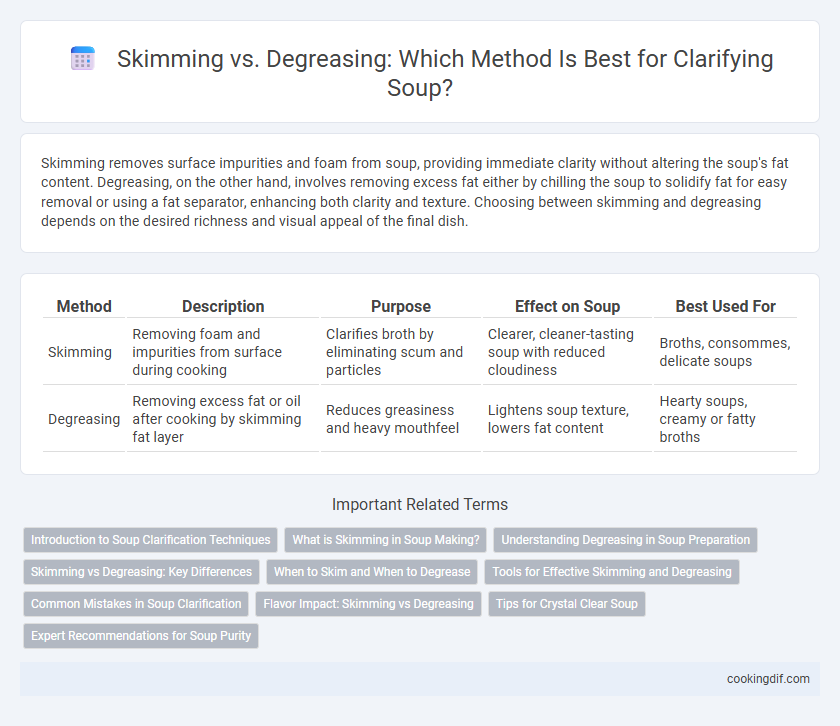 Skimming vs. Degreasing: Which Method Is Best for Clarifying Soup?

Skimming removes surface impurities and foam from soup, providing immediate clarity without altering the soup's fat content. Degreasing, on the other hand, involves removing excess fat either by chilling the soup to solidify fat for easy removal or using a fat separator, enhancing both clarity and texture. Choosing between skimming and degreasing depends on the desired richness and visual appeal of the final dish.

| Method | Description | Purpose | Effect on Soup | Best Used For |
|---|---|---|---|---|
| Skimming | Removing foam and impurities from surface during cooking | Clarifies broth by eliminating scum and particles | Clearer, cleaner-tasting soup with reduced cloudiness | Broths, consommes, delicate soups |
| Degreasing | Removing excess fat or oil after cooking by skimming fat layer | Reduces greasiness and heavy mouthfeel | Lightens soup texture, lowers fat content | Hearty soups, creamy or fatty broths |

Important Related Terms

Introduction to Soup Clarification Techniques
What is Skimming in Soup Making?
Understanding Degreasing in Soup Preparation
Skimming vs Degreasing: Key Differences
When to Skim and When to Degrease
Tools for Effective Skimming and Degreasing
Common Mistakes in Soup Clarification
Flavor Impact: Skimming vs Degreasing
Tips for Crystal Clear Soup
Expert Recommendations for Soup Purity

cookingdif.com