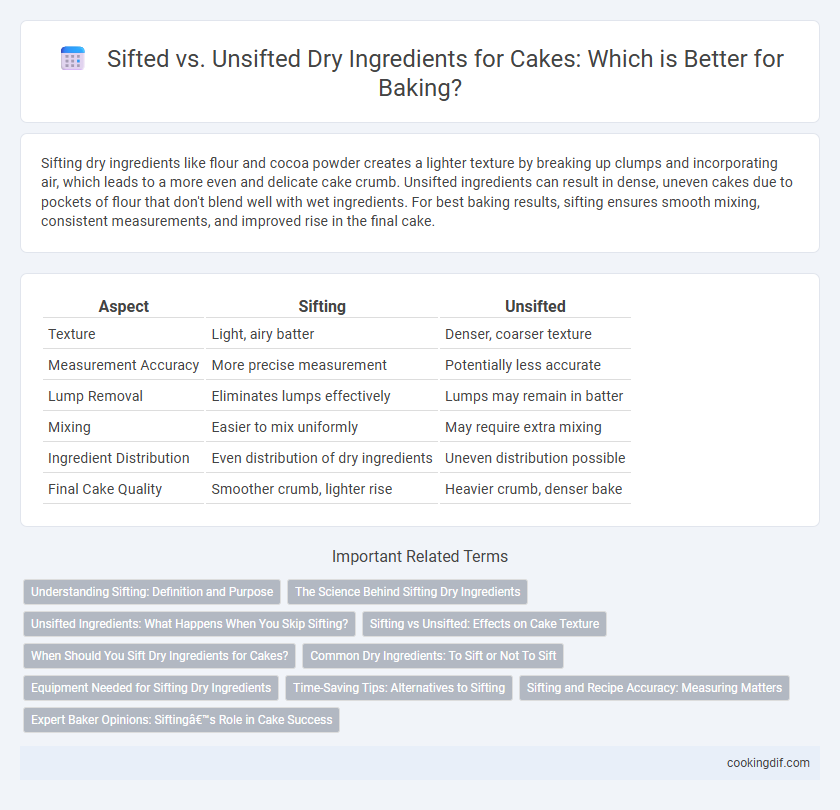 Sifted vs. Unsifted Dry Ingredients for Cakes: Which is Better for Baking?

Sifting dry ingredients like flour and cocoa powder creates a lighter texture by breaking up clumps and incorporating air, which leads to a more even and delicate cake crumb. Unsifted ingredients can result in dense, uneven cakes due to pockets of flour that don't blend well with wet ingredients. For best baking results, sifting ensures smooth mixing, consistent measurements, and improved rise in the final cake.

| Aspect | Sifting | Unsifted |
|---|---|---|
| Texture | Light, airy batter | Denser, coarser texture |
| Measurement Accuracy | More precise measurement | Potentially less accurate |
| Lump Removal | Eliminates lumps effectively | Lumps may remain in batter |
| Mixing | Easier to mix uniformly | May require extra mixing |
| Ingredient Distribution | Even distribution of dry ingredients | Uneven distribution possible |
| Final Cake Quality | Smoother crumb, lighter rise | Heavier crumb, denser bake |

Important Related Terms

Understanding Sifting: Definition and Purpose
The Science Behind Sifting Dry Ingredients
Unsifted Ingredients: What Happens When You Skip Sifting?
Sifting vs Unsifted: Effects on Cake Texture
When Should You Sift Dry Ingredients for Cakes?
Common Dry Ingredients: To Sift or Not To Sift
Equipment Needed for Sifting Dry Ingredients
Time-Saving Tips: Alternatives to Sifting
Sifting and Recipe Accuracy: Measuring Matters
Expert Baker Opinions: Siftingâ€™s Role in Cake Success

cookingdif.com