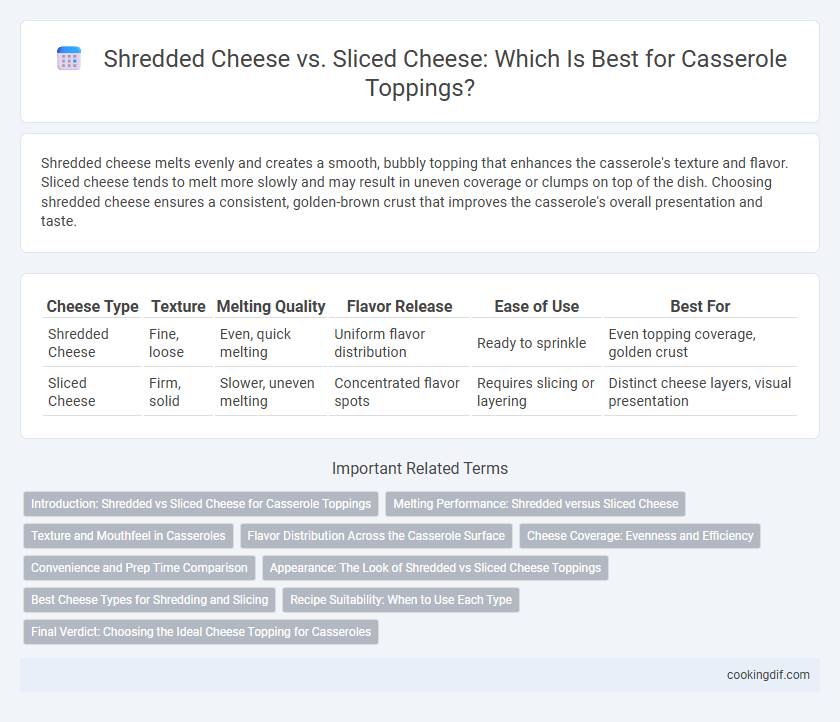 Shredded Cheese vs. Sliced Cheese: Which Is Best for Casserole Toppings?

Shredded cheese melts evenly and creates a smooth, bubbly topping that enhances the casserole's texture and flavor. Sliced cheese tends to melt more slowly and may result in uneven coverage or clumps on top of the dish. Choosing shredded cheese ensures a consistent, golden-brown crust that improves the casserole's overall presentation and taste.

| Cheese Type | Texture | Melting Quality | Flavor Release | Ease of Use | Best For |
|---|---|---|---|---|---|
| Shredded Cheese | Fine, loose | Even, quick melting | Uniform flavor distribution | Ready to sprinkle | Even topping coverage, golden crust |
| Sliced Cheese | Firm, solid | Slower, uneven melting | Concentrated flavor spots | Requires slicing or layering | Distinct cheese layers, visual presentation |

Important Related Terms

Introduction: Shredded vs Sliced Cheese for Casserole Toppings
Melting Performance: Shredded versus Sliced Cheese
Texture and Mouthfeel in Casseroles
Flavor Distribution Across the Casserole Surface
Cheese Coverage: Evenness and Efficiency
Convenience and Prep Time Comparison
Appearance: The Look of Shredded vs Sliced Cheese Toppings
Best Cheese Types for Shredding and Slicing
Recipe Suitability: When to Use Each Type
Final Verdict: Choosing the Ideal Cheese Topping for Casseroles

cookingdif.com