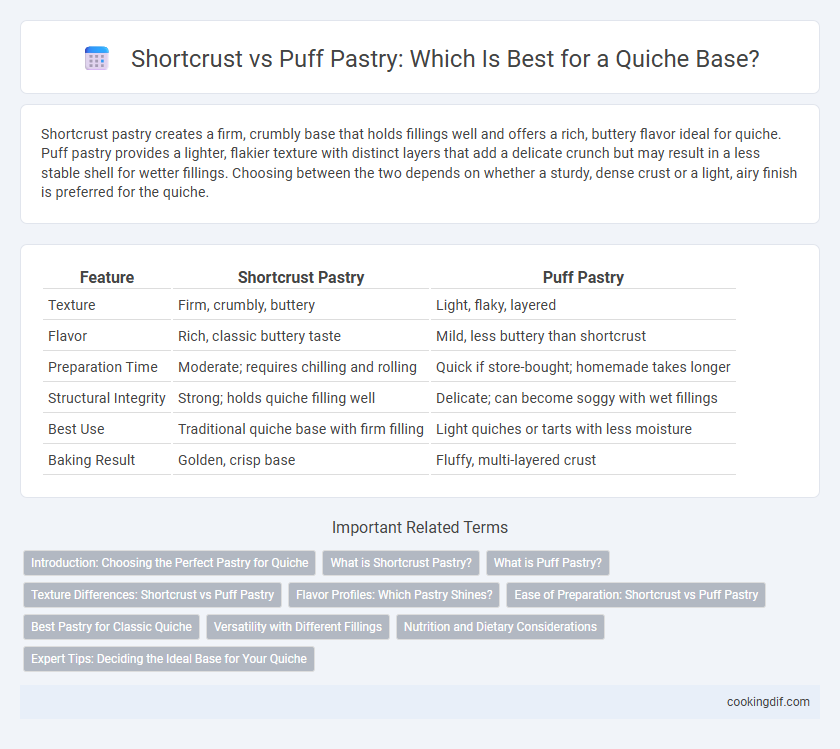 Shortcrust vs Puff Pastry: Which Is Best for a Quiche Base?

Shortcrust pastry creates a firm, crumbly base that holds fillings well and offers a rich, buttery flavor ideal for quiche. Puff pastry provides a lighter, flakier texture with distinct layers that add a delicate crunch but may result in a less stable shell for wetter fillings. Choosing between the two depends on whether a sturdy, dense crust or a light, airy finish is preferred for the quiche.

| Feature | Shortcrust Pastry | Puff Pastry |
|---|---|---|
| Texture | Firm, crumbly, buttery | Light, flaky, layered |
| Flavor | Rich, classic buttery taste | Mild, less buttery than shortcrust |
| Preparation Time | Moderate; requires chilling and rolling | Quick if store-bought; homemade takes longer |
| Structural Integrity | Strong; holds quiche filling well | Delicate; can become soggy with wet fillings |
| Best Use | Traditional quiche base with firm filling | Light quiches or tarts with less moisture |
| Baking Result | Golden, crisp base | Fluffy, multi-layered crust |

Important Related Terms

Introduction: Choosing the Perfect Pastry for Quiche
What is Shortcrust Pastry?
What is Puff Pastry?
Texture Differences: Shortcrust vs Puff Pastry
Flavor Profiles: Which Pastry Shines?
Ease of Preparation: Shortcrust vs Puff Pastry
Best Pastry for Classic Quiche
Versatility with Different Fillings
Nutrition and Dietary Considerations
Expert Tips: Deciding the Ideal Base for Your Quiche

cookingdif.com