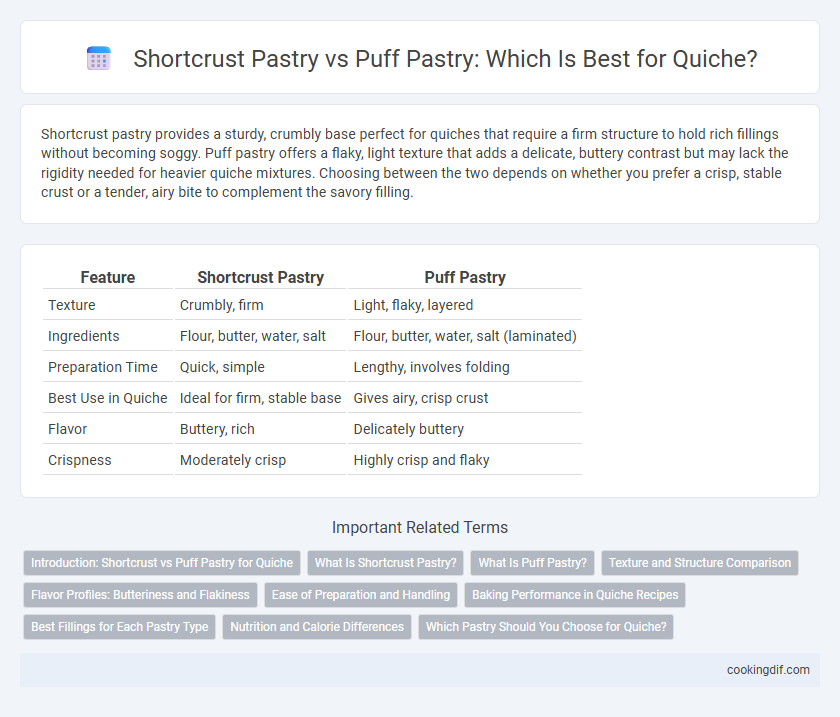 Shortcrust Pastry vs Puff Pastry: Which Is Best for Quiche?

Shortcrust pastry provides a sturdy, crumbly base perfect for quiches that require a firm structure to hold rich fillings without becoming soggy. Puff pastry offers a flaky, light texture that adds a delicate, buttery contrast but may lack the rigidity needed for heavier quiche mixtures. Choosing between the two depends on whether you prefer a crisp, stable crust or a tender, airy bite to complement the savory filling.

| Feature | Shortcrust Pastry | Puff Pastry |
|---|---|---|
| Texture | Crumbly, firm | Light, flaky, layered |
| Ingredients | Flour, butter, water, salt | Flour, butter, water, salt (laminated) |
| Preparation Time | Quick, simple | Lengthy, involves folding |
| Best Use in Quiche | Ideal for firm, stable base | Gives airy, crisp crust |
| Flavor | Buttery, rich | Delicately buttery |
| Crispness | Moderately crisp | Highly crisp and flaky |

Important Related Terms

Introduction: Shortcrust vs Puff Pastry for Quiche
What Is Shortcrust Pastry?
What Is Puff Pastry?
Texture and Structure Comparison
Flavor Profiles: Butteriness and Flakiness
Ease of Preparation and Handling
Baking Performance in Quiche Recipes
Best Fillings for Each Pastry Type
Nutrition and Calorie Differences
Which Pastry Should You Choose for Quiche?

cookingdif.com