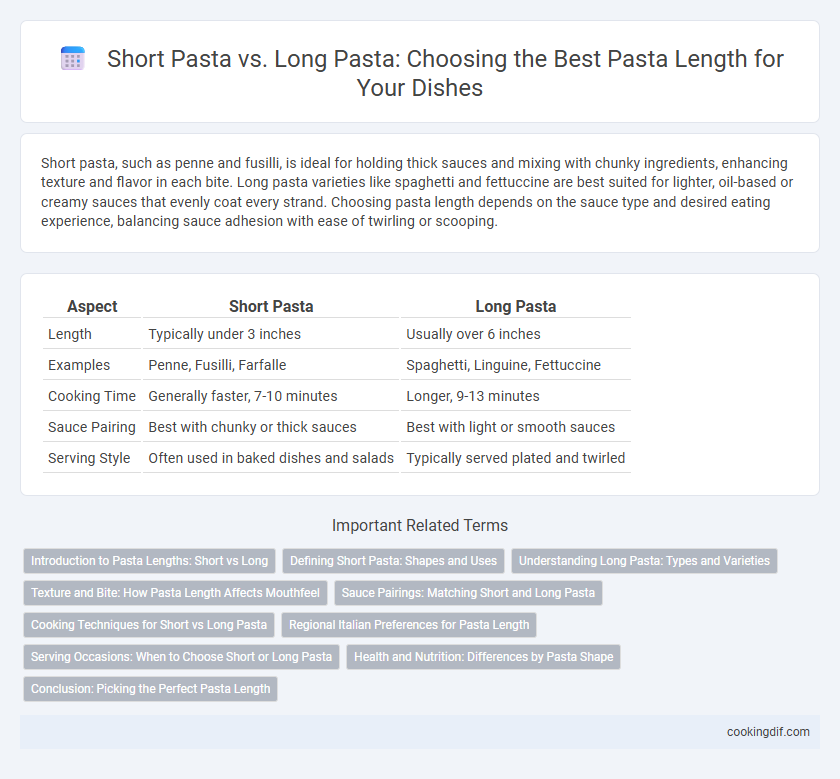 Short Pasta vs. Long Pasta: Choosing the Best Pasta Length for Your Dishes

Short pasta, such as penne and fusilli, is ideal for holding thick sauces and mixing with chunky ingredients, enhancing texture and flavor in each bite. Long pasta varieties like spaghetti and fettuccine are best suited for lighter, oil-based or creamy sauces that evenly coat every strand. Choosing pasta length depends on the sauce type and desired eating experience, balancing sauce adhesion with ease of twirling or scooping.

| Aspect | Short Pasta | Long Pasta |
|---|---|---|
| Length | Typically under 3 inches | Usually over 6 inches |
| Examples | Penne, Fusilli, Farfalle | Spaghetti, Linguine, Fettuccine |
| Cooking Time | Generally faster, 7-10 minutes | Longer, 9-13 minutes |
| Sauce Pairing | Best with chunky or thick sauces | Best with light or smooth sauces |
| Serving Style | Often used in baked dishes and salads | Typically served plated and twirled |

Important Related Terms

Introduction to Pasta Lengths: Short vs Long
Defining Short Pasta: Shapes and Uses
Understanding Long Pasta: Types and Varieties
Texture and Bite: How Pasta Length Affects Mouthfeel
Sauce Pairings: Matching Short and Long Pasta
Cooking Techniques for Short vs Long Pasta
Regional Italian Preferences for Pasta Length
Serving Occasions: When to Choose Short or Long Pasta
Health and Nutrition: Differences by Pasta Shape
Conclusion: Picking the Perfect Pasta Length

cookingdif.com