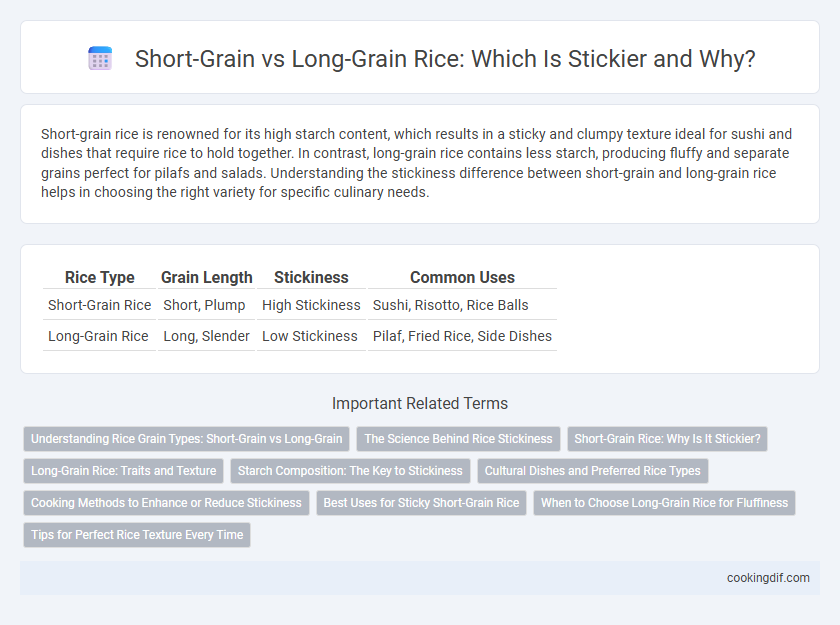 Short-Grain vs Long-Grain Rice: Which Is Stickier and Why?

Short-grain rice is renowned for its high starch content, which results in a sticky and clumpy texture ideal for sushi and dishes that require rice to hold together. In contrast, long-grain rice contains less starch, producing fluffy and separate grains perfect for pilafs and salads. Understanding the stickiness difference between short-grain and long-grain rice helps in choosing the right variety for specific culinary needs.

| Rice Type | Grain Length | Stickiness | Common Uses |
|---|---|---|---|
| Short-Grain Rice | Short, Plump | High Stickiness | Sushi, Risotto, Rice Balls |
| Long-Grain Rice | Long, Slender | Low Stickiness | Pilaf, Fried Rice, Side Dishes |

Important Related Terms

Understanding Rice Grain Types: Short-Grain vs Long-Grain
The Science Behind Rice Stickiness
Short-Grain Rice: Why Is It Stickier?
Long-Grain Rice: Traits and Texture
Starch Composition: The Key to Stickiness
Cultural Dishes and Preferred Rice Types
Cooking Methods to Enhance or Reduce Stickiness
Best Uses for Sticky Short-Grain Rice
When to Choose Long-Grain Rice for Fluffiness
Tips for Perfect Rice Texture Every Time

cookingdif.com