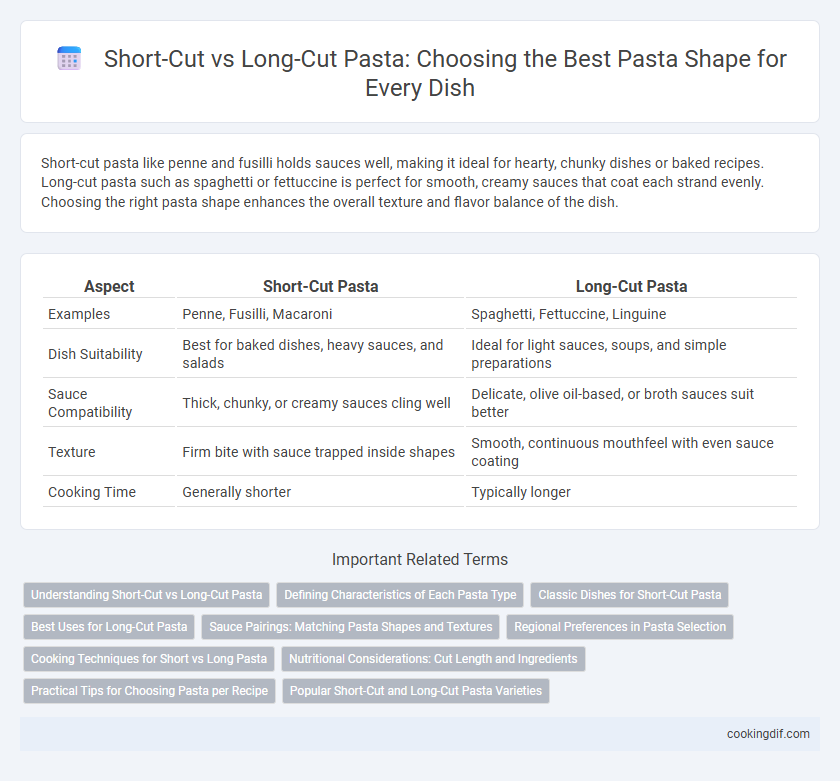 Short-Cut vs Long-Cut Pasta: Choosing the Best Pasta Shape for Every Dish

Short-cut pasta like penne and fusilli holds sauces well, making it ideal for hearty, chunky dishes or baked recipes. Long-cut pasta such as spaghetti or fettuccine is perfect for smooth, creamy sauces that coat each strand evenly. Choosing the right pasta shape enhances the overall texture and flavor balance of the dish.

| Aspect | Short-Cut Pasta | Long-Cut Pasta |
|---|---|---|
| Examples | Penne, Fusilli, Macaroni | Spaghetti, Fettuccine, Linguine |
| Dish Suitability | Best for baked dishes, heavy sauces, and salads | Ideal for light sauces, soups, and simple preparations |
| Sauce Compatibility | Thick, chunky, or creamy sauces cling well | Delicate, olive oil-based, or broth sauces suit better |
| Texture | Firm bite with sauce trapped inside shapes | Smooth, continuous mouthfeel with even sauce coating |
| Cooking Time | Generally shorter | Typically longer |

Important Related Terms

Understanding Short-Cut vs Long-Cut Pasta
Defining Characteristics of Each Pasta Type
Classic Dishes for Short-Cut Pasta
Best Uses for Long-Cut Pasta
Sauce Pairings: Matching Pasta Shapes and Textures
Regional Preferences in Pasta Selection
Cooking Techniques for Short vs Long Pasta
Nutritional Considerations: Cut Length and Ingredients
Practical Tips for Choosing Pasta per Recipe
Popular Short-Cut and Long-Cut Pasta Varieties

cookingdif.com