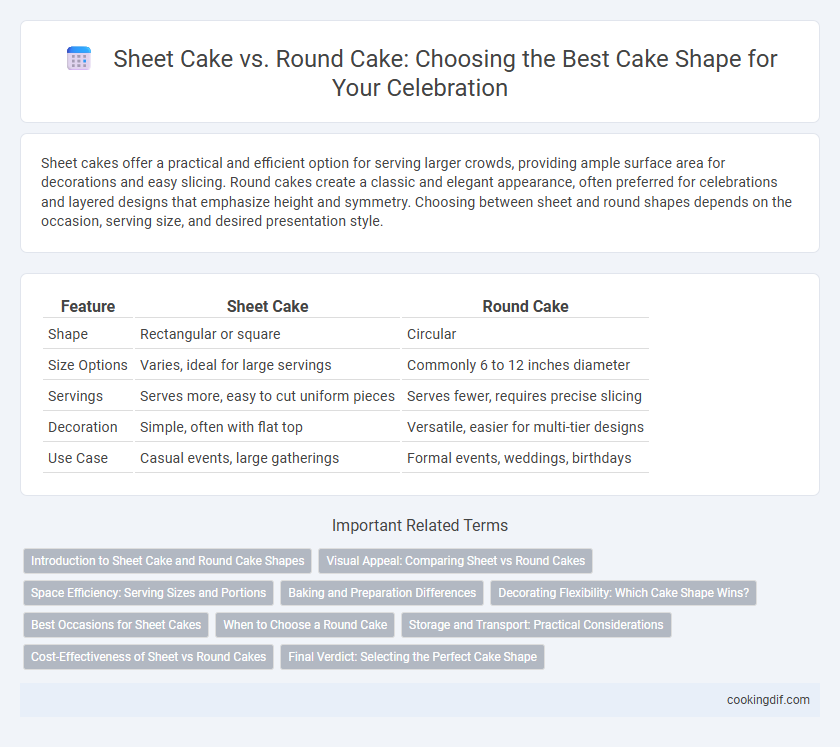 Sheet Cake vs. Round Cake: Choosing the Best Cake Shape for Your Celebration

Sheet cakes offer a practical and efficient option for serving larger crowds, providing ample surface area for decorations and easy slicing. Round cakes create a classic and elegant appearance, often preferred for celebrations and layered designs that emphasize height and symmetry. Choosing between sheet and round shapes depends on the occasion, serving size, and desired presentation style.

| Feature | Sheet Cake | Round Cake |
|---|---|---|
| Shape | Rectangular or square | Circular |
| Size Options | Varies, ideal for large servings | Commonly 6 to 12 inches diameter |
| Servings | Serves more, easy to cut uniform pieces | Serves fewer, requires precise slicing |
| Decoration | Simple, often with flat top | Versatile, easier for multi-tier designs |
| Use Case | Casual events, large gatherings | Formal events, weddings, birthdays |

Important Related Terms

Introduction to Sheet Cake and Round Cake Shapes
Visual Appeal: Comparing Sheet vs Round Cakes
Space Efficiency: Serving Sizes and Portions
Baking and Preparation Differences
Decorating Flexibility: Which Cake Shape Wins?
Best Occasions for Sheet Cakes
When to Choose a Round Cake
Storage and Transport: Practical Considerations
Cost-Effectiveness of Sheet vs Round Cakes
Final Verdict: Selecting the Perfect Cake Shape

cookingdif.com