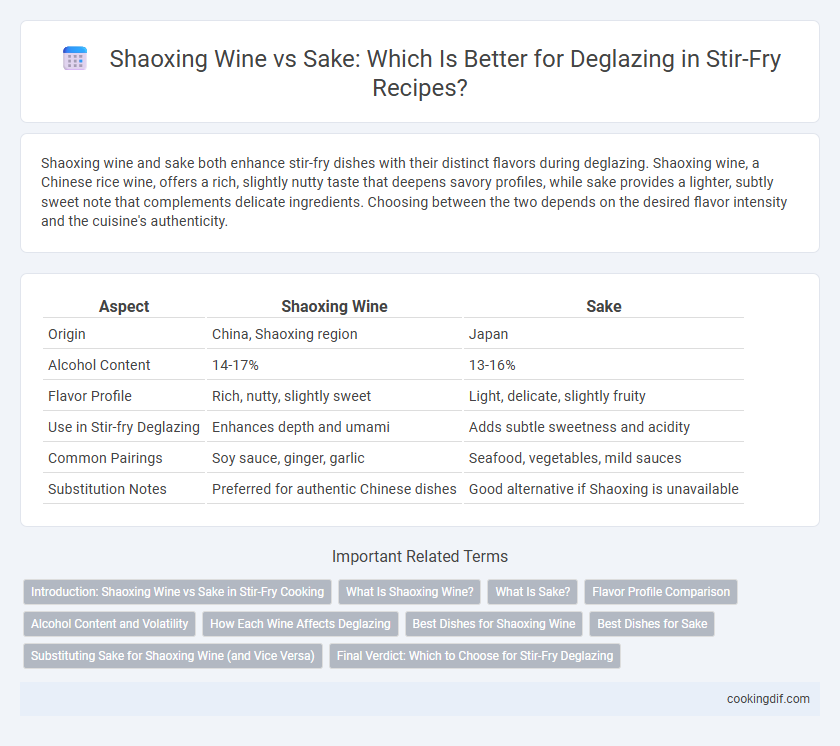 Shaoxing Wine vs Sake: Which Is Better for Deglazing in Stir-Fry Recipes?

Shaoxing wine and sake both enhance stir-fry dishes with their distinct flavors during deglazing. Shaoxing wine, a Chinese rice wine, offers a rich, slightly nutty taste that deepens savory profiles, while sake provides a lighter, subtly sweet note that complements delicate ingredients. Choosing between the two depends on the desired flavor intensity and the cuisine's authenticity.

| Aspect | Shaoxing Wine | Sake |
|---|---|---|
| Origin | China, Shaoxing region | Japan |
| Alcohol Content | 14-17% | 13-16% |
| Flavor Profile | Rich, nutty, slightly sweet | Light, delicate, slightly fruity |
| Use in Stir-fry Deglazing | Enhances depth and umami | Adds subtle sweetness and acidity |
| Common Pairings | Soy sauce, ginger, garlic | Seafood, vegetables, mild sauces |
| Substitution Notes | Preferred for authentic Chinese dishes | Good alternative if Shaoxing is unavailable |

Important Related Terms

Introduction: Shaoxing Wine vs Sake in Stir-Fry Cooking
What Is Shaoxing Wine?
What Is Sake?
Flavor Profile Comparison
Alcohol Content and Volatility
How Each Wine Affects Deglazing
Best Dishes for Shaoxing Wine
Best Dishes for Sake
Substituting Sake for Shaoxing Wine (and Vice Versa)
Final Verdict: Which to Choose for Stir-Fry Deglazing

cookingdif.com