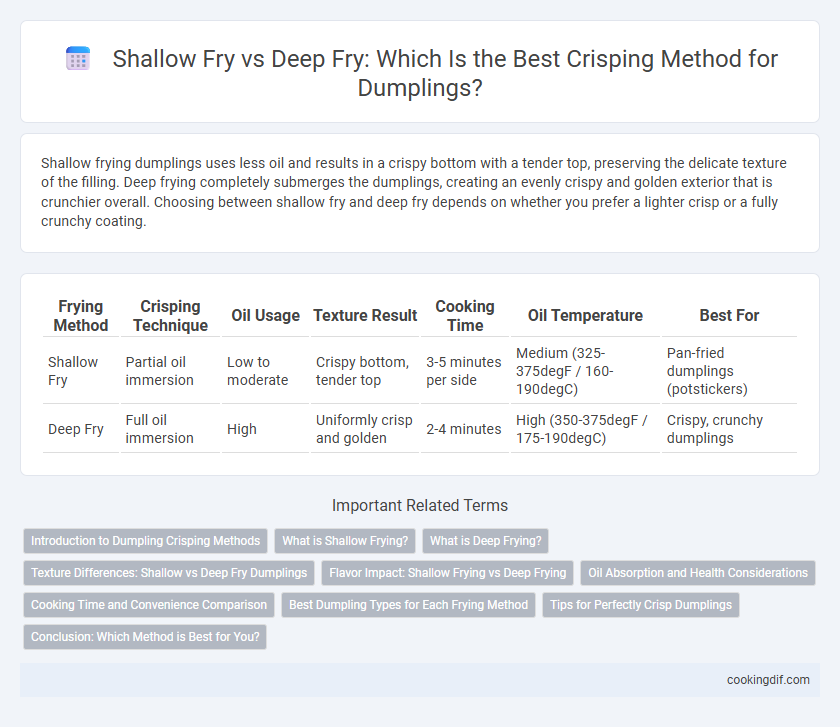 Shallow Fry vs Deep Fry: Which Is the Best Crisping Method for Dumplings?

Shallow frying dumplings uses less oil and results in a crispy bottom with a tender top, preserving the delicate texture of the filling. Deep frying completely submerges the dumplings, creating an evenly crispy and golden exterior that is crunchier overall. Choosing between shallow fry and deep fry depends on whether you prefer a lighter crisp or a fully crunchy coating.

| Frying Method | Crisping Technique | Oil Usage | Texture Result | Cooking Time | Oil Temperature | Best For |
|---|---|---|---|---|---|---|
| Shallow Fry | Partial oil immersion | Low to moderate | Crispy bottom, tender top | 3-5 minutes per side | Medium (325-375degF / 160-190degC) | Pan-fried dumplings (potstickers) |
| Deep Fry | Full oil immersion | High | Uniformly crisp and golden | 2-4 minutes | High (350-375degF / 175-190degC) | Crispy, crunchy dumplings |

Important Related Terms

Introduction to Dumpling Crisping Methods
What is Shallow Frying?
What is Deep Frying?
Texture Differences: Shallow vs Deep Fry Dumplings
Flavor Impact: Shallow Frying vs Deep Frying
Oil Absorption and Health Considerations
Cooking Time and Convenience Comparison
Best Dumpling Types for Each Frying Method
Tips for Perfectly Crisp Dumplings
Conclusion: Which Method is Best for You?

cookingdif.com