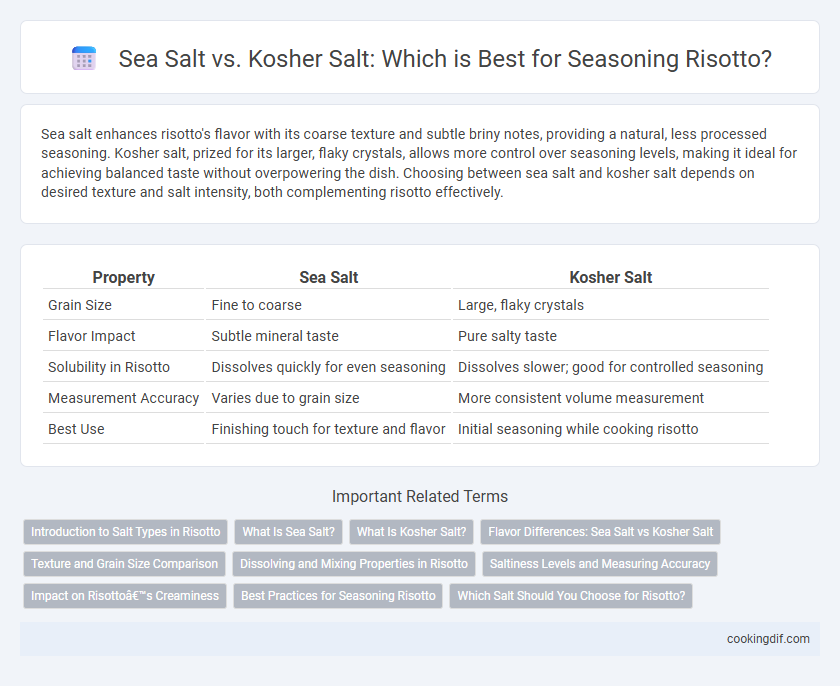 Sea Salt vs. Kosher Salt: Which is Best for Seasoning Risotto?

Sea salt enhances risotto's flavor with its coarse texture and subtle briny notes, providing a natural, less processed seasoning. Kosher salt, prized for its larger, flaky crystals, allows more control over seasoning levels, making it ideal for achieving balanced taste without overpowering the dish. Choosing between sea salt and kosher salt depends on desired texture and salt intensity, both complementing risotto effectively.

| Property | Sea Salt | Kosher Salt |
|---|---|---|
| Grain Size | Fine to coarse | Large, flaky crystals |
| Flavor Impact | Subtle mineral taste | Pure salty taste |
| Solubility in Risotto | Dissolves quickly for even seasoning | Dissolves slower; good for controlled seasoning |
| Measurement Accuracy | Varies due to grain size | More consistent volume measurement |
| Best Use | Finishing touch for texture and flavor | Initial seasoning while cooking risotto |

Important Related Terms

Introduction to Salt Types in Risotto
What Is Sea Salt?
What Is Kosher Salt?
Flavor Differences: Sea Salt vs Kosher Salt
Texture and Grain Size Comparison
Dissolving and Mixing Properties in Risotto
Saltiness Levels and Measuring Accuracy
Impact on Risottoâ€™s Creaminess
Best Practices for Seasoning Risotto
Which Salt Should You Choose for Risotto?

cookingdif.com