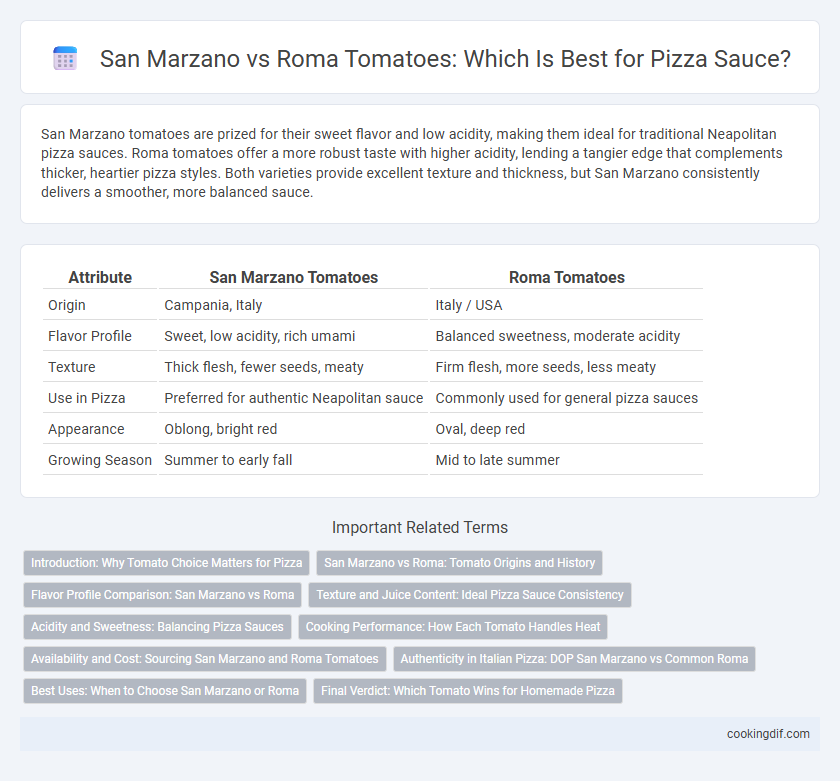 San Marzano vs Roma Tomatoes: Which Is Best for Pizza Sauce?

San Marzano tomatoes are prized for their sweet flavor and low acidity, making them ideal for traditional Neapolitan pizza sauces. Roma tomatoes offer a more robust taste with higher acidity, lending a tangier edge that complements thicker, heartier pizza styles. Both varieties provide excellent texture and thickness, but San Marzano consistently delivers a smoother, more balanced sauce.

| Attribute | San Marzano Tomatoes | Roma Tomatoes |
|---|---|---|
| Origin | Campania, Italy | Italy / USA |
| Flavor Profile | Sweet, low acidity, rich umami | Balanced sweetness, moderate acidity |
| Texture | Thick flesh, fewer seeds, meaty | Firm flesh, more seeds, less meaty |
| Use in Pizza | Preferred for authentic Neapolitan sauce | Commonly used for general pizza sauces |
| Appearance | Oblong, bright red | Oval, deep red |
| Growing Season | Summer to early fall | Mid to late summer |

Important Related Terms

Introduction: Why Tomato Choice Matters for Pizza
San Marzano vs Roma: Tomato Origins and History
Flavor Profile Comparison: San Marzano vs Roma
Texture and Juice Content: Ideal Pizza Sauce Consistency
Acidity and Sweetness: Balancing Pizza Sauces
Cooking Performance: How Each Tomato Handles Heat
Availability and Cost: Sourcing San Marzano and Roma Tomatoes
Authenticity in Italian Pizza: DOP San Marzano vs Common Roma
Best Uses: When to Choose San Marzano or Roma
Final Verdict: Which Tomato Wins for Homemade Pizza

cookingdif.com