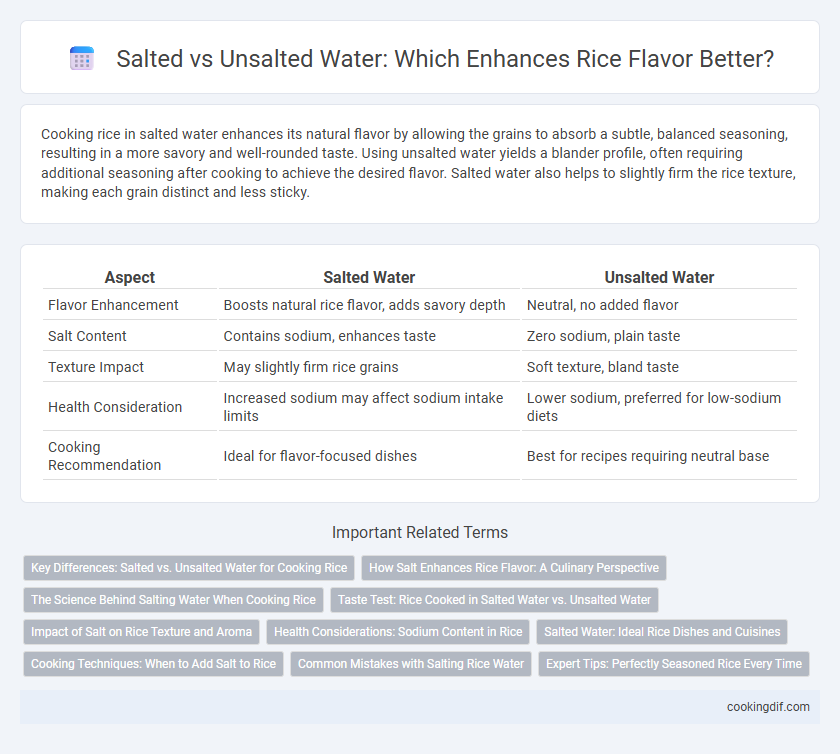 Salted vs Unsalted Water: Which Enhances Rice Flavor Better?

Cooking rice in salted water enhances its natural flavor by allowing the grains to absorb a subtle, balanced seasoning, resulting in a more savory and well-rounded taste. Using unsalted water yields a blander profile, often requiring additional seasoning after cooking to achieve the desired flavor. Salted water also helps to slightly firm the rice texture, making each grain distinct and less sticky.

| Aspect | Salted Water | Unsalted Water |
|---|---|---|
| Flavor Enhancement | Boosts natural rice flavor, adds savory depth | Neutral, no added flavor |
| Salt Content | Contains sodium, enhances taste | Zero sodium, plain taste |
| Texture Impact | May slightly firm rice grains | Soft texture, bland taste |
| Health Consideration | Increased sodium may affect sodium intake limits | Lower sodium, preferred for low-sodium diets |
| Cooking Recommendation | Ideal for flavor-focused dishes | Best for recipes requiring neutral base |

Important Related Terms

Key Differences: Salted vs. Unsalted Water for Cooking Rice
How Salt Enhances Rice Flavor: A Culinary Perspective
The Science Behind Salting Water When Cooking Rice
Taste Test: Rice Cooked in Salted Water vs. Unsalted Water
Impact of Salt on Rice Texture and Aroma
Health Considerations: Sodium Content in Rice
Salted Water: Ideal Rice Dishes and Cuisines
Cooking Techniques: When to Add Salt to Rice
Common Mistakes with Salting Rice Water
Expert Tips: Perfectly Seasoned Rice Every Time

cookingdif.com