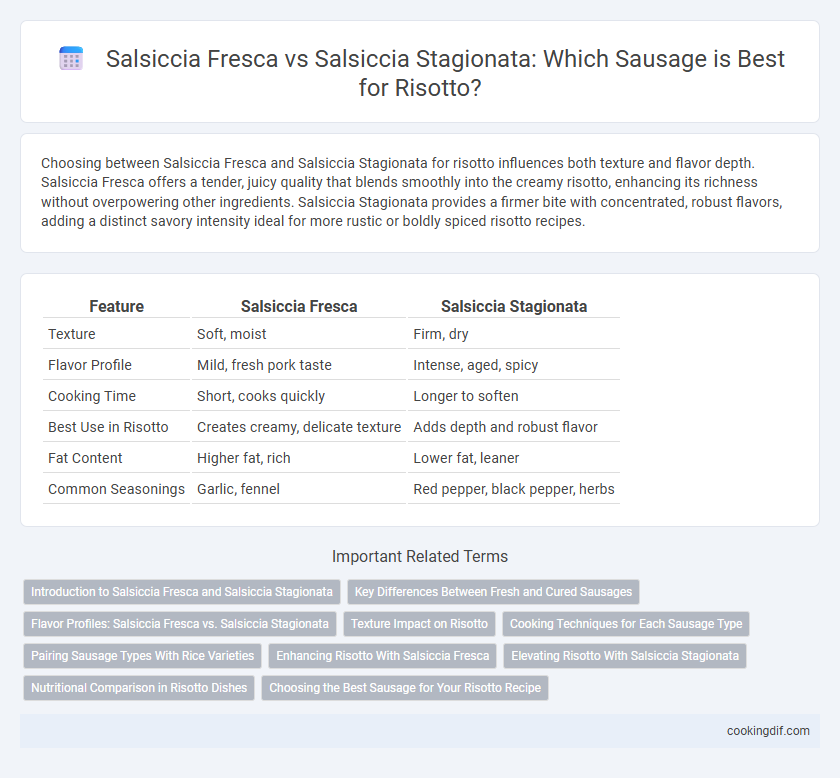 Salsiccia Fresca vs Salsiccia Stagionata: Which Sausage is Best for Risotto?

Choosing between Salsiccia Fresca and Salsiccia Stagionata for risotto influences both texture and flavor depth. Salsiccia Fresca offers a tender, juicy quality that blends smoothly into the creamy risotto, enhancing its richness without overpowering other ingredients. Salsiccia Stagionata provides a firmer bite with concentrated, robust flavors, adding a distinct savory intensity ideal for more rustic or boldly spiced risotto recipes.

| Feature | Salsiccia Fresca | Salsiccia Stagionata |
|---|---|---|
| Texture | Soft, moist | Firm, dry |
| Flavor Profile | Mild, fresh pork taste | Intense, aged, spicy |
| Cooking Time | Short, cooks quickly | Longer to soften |
| Best Use in Risotto | Creates creamy, delicate texture | Adds depth and robust flavor |
| Fat Content | Higher fat, rich | Lower fat, leaner |
| Common Seasonings | Garlic, fennel | Red pepper, black pepper, herbs |

Important Related Terms

Introduction to Salsiccia Fresca and Salsiccia Stagionata
Key Differences Between Fresh and Cured Sausages
Flavor Profiles: Salsiccia Fresca vs. Salsiccia Stagionata
Texture Impact on Risotto
Cooking Techniques for Each Sausage Type
Pairing Sausage Types With Rice Varieties
Enhancing Risotto With Salsiccia Fresca
Elevating Risotto With Salsiccia Stagionata
Nutritional Comparison in Risotto Dishes
Choosing the Best Sausage for Your Risotto Recipe

cookingdif.com