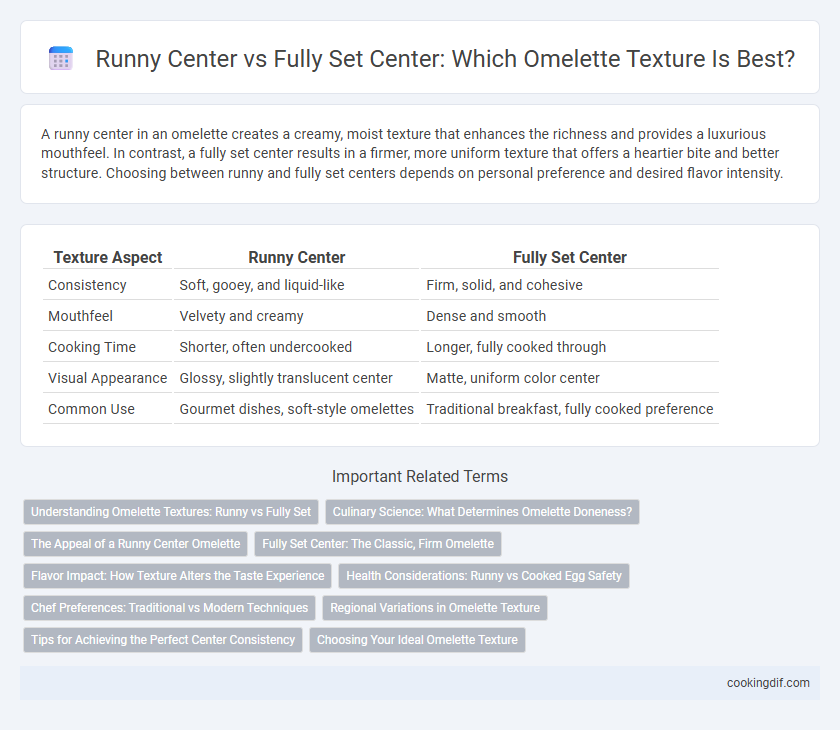 Runny Center vs Fully Set Center: Which Omelette Texture Is Best?

A runny center in an omelette creates a creamy, moist texture that enhances the richness and provides a luxurious mouthfeel. In contrast, a fully set center results in a firmer, more uniform texture that offers a heartier bite and better structure. Choosing between runny and fully set centers depends on personal preference and desired flavor intensity.

| Texture Aspect | Runny Center | Fully Set Center |
|---|---|---|
| Consistency | Soft, gooey, and liquid-like | Firm, solid, and cohesive |
| Mouthfeel | Velvety and creamy | Dense and smooth |
| Cooking Time | Shorter, often undercooked | Longer, fully cooked through |
| Visual Appearance | Glossy, slightly translucent center | Matte, uniform color center |
| Common Use | Gourmet dishes, soft-style omelettes | Traditional breakfast, fully cooked preference |

Important Related Terms

Understanding Omelette Textures: Runny vs Fully Set
Culinary Science: What Determines Omelette Doneness?
The Appeal of a Runny Center Omelette
Fully Set Center: The Classic, Firm Omelette
Flavor Impact: How Texture Alters the Taste Experience
Health Considerations: Runny vs Cooked Egg Safety
Chef Preferences: Traditional vs Modern Techniques
Regional Variations in Omelette Texture
Tips for Achieving the Perfect Center Consistency
Choosing Your Ideal Omelette Texture

cookingdif.com