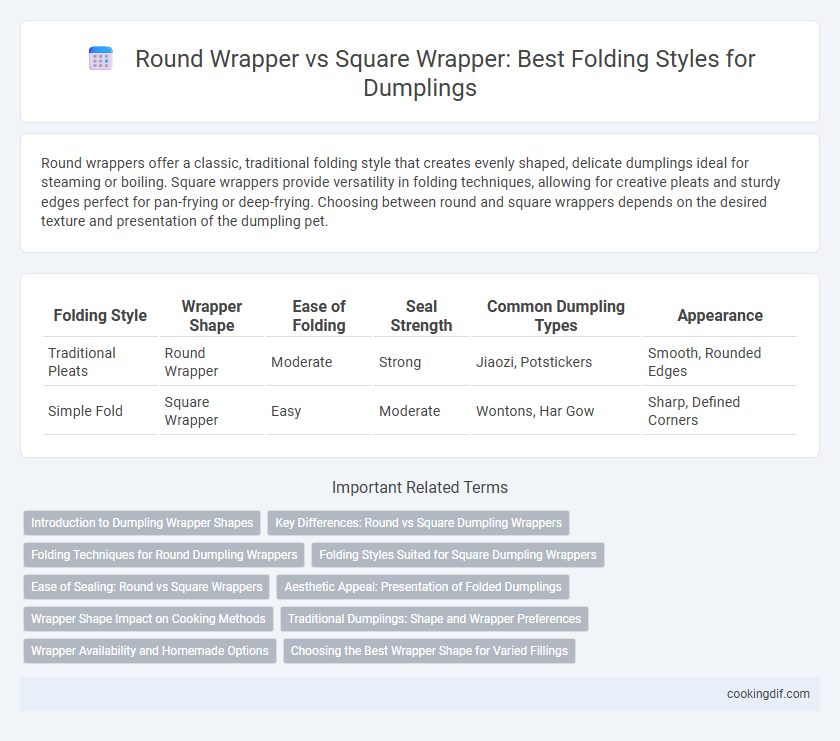 Round Wrapper vs Square Wrapper: Best Folding Styles for Dumplings

Round wrappers offer a classic, traditional folding style that creates evenly shaped, delicate dumplings ideal for steaming or boiling. Square wrappers provide versatility in folding techniques, allowing for creative pleats and sturdy edges perfect for pan-frying or deep-frying. Choosing between round and square wrappers depends on the desired texture and presentation of the dumpling pet.

| Folding Style | Wrapper Shape | Ease of Folding | Seal Strength | Common Dumpling Types | Appearance |
|---|---|---|---|---|---|
| Traditional Pleats | Round Wrapper | Moderate | Strong | Jiaozi, Potstickers | Smooth, Rounded Edges |
| Simple Fold | Square Wrapper | Easy | Moderate | Wontons, Har Gow | Sharp, Defined Corners |

Important Related Terms

Introduction to Dumpling Wrapper Shapes
Key Differences: Round vs Square Dumpling Wrappers
Folding Techniques for Round Dumpling Wrappers
Folding Styles Suited for Square Dumpling Wrappers
Ease of Sealing: Round vs Square Wrappers
Aesthetic Appeal: Presentation of Folded Dumplings
Wrapper Shape Impact on Cooking Methods
Traditional Dumplings: Shape and Wrapper Preferences
Wrapper Availability and Homemade Options
Choosing the Best Wrapper Shape for Varied Fillings

cookingdif.com