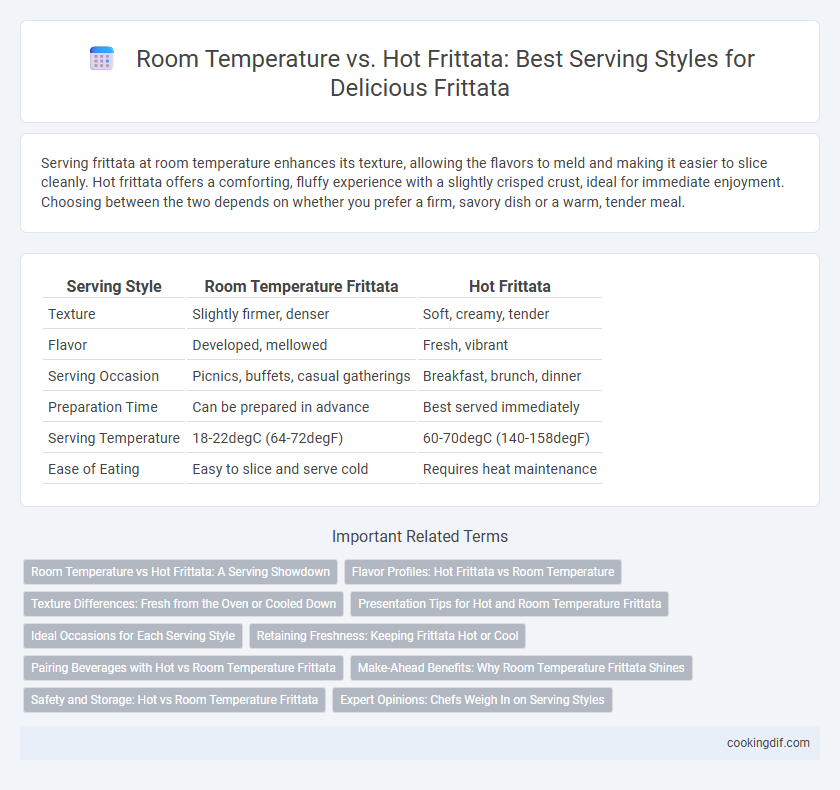 Room Temperature vs. Hot Frittata: Best Serving Styles for Delicious Frittata

Serving frittata at room temperature enhances its texture, allowing the flavors to meld and making it easier to slice cleanly. Hot frittata offers a comforting, fluffy experience with a slightly crisped crust, ideal for immediate enjoyment. Choosing between the two depends on whether you prefer a firm, savory dish or a warm, tender meal.

| Serving Style | Room Temperature Frittata | Hot Frittata |
|---|---|---|
| Texture | Slightly firmer, denser | Soft, creamy, tender |
| Flavor | Developed, mellowed | Fresh, vibrant |
| Serving Occasion | Picnics, buffets, casual gatherings | Breakfast, brunch, dinner |
| Preparation Time | Can be prepared in advance | Best served immediately |
| Serving Temperature | 18-22degC (64-72degF) | 60-70degC (140-158degF) |
| Ease of Eating | Easy to slice and serve cold | Requires heat maintenance |

Important Related Terms

Room Temperature vs Hot Frittata: A Serving Showdown
Flavor Profiles: Hot Frittata vs Room Temperature
Texture Differences: Fresh from the Oven or Cooled Down
Presentation Tips for Hot and Room Temperature Frittata
Ideal Occasions for Each Serving Style
Retaining Freshness: Keeping Frittata Hot or Cool
Pairing Beverages with Hot vs Room Temperature Frittata
Make-Ahead Benefits: Why Room Temperature Frittata Shines
Safety and Storage: Hot vs Room Temperature Frittata
Expert Opinions: Chefs Weigh In on Serving Styles

cookingdif.com