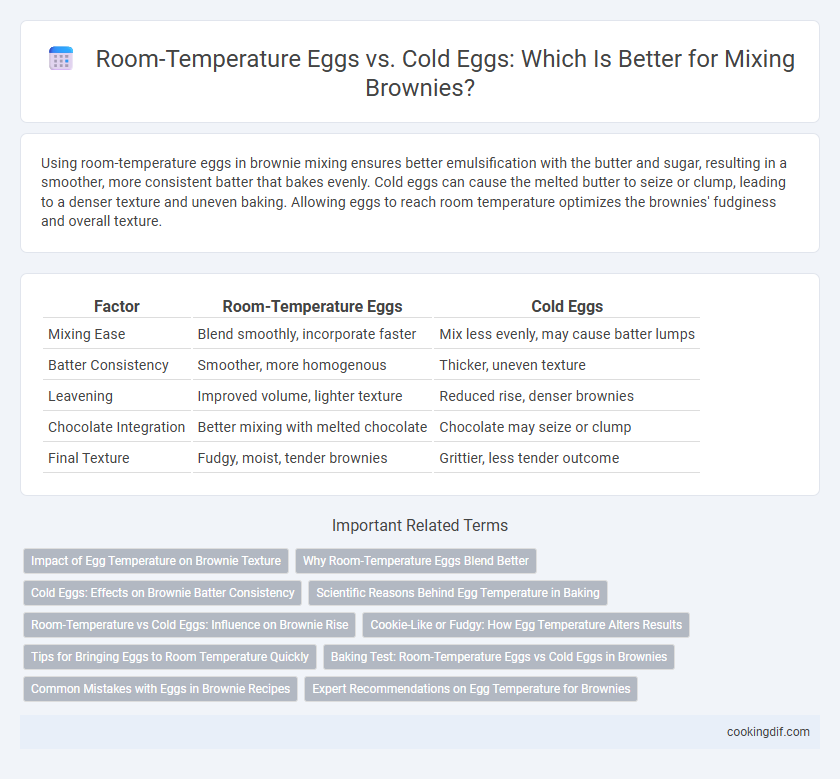 Room-Temperature Eggs vs. Cold Eggs: Which Is Better for Mixing Brownies?

Using room-temperature eggs in brownie mixing ensures better emulsification with the butter and sugar, resulting in a smoother, more consistent batter that bakes evenly. Cold eggs can cause the melted butter to seize or clump, leading to a denser texture and uneven baking. Allowing eggs to reach room temperature optimizes the brownies' fudginess and overall texture.

| Factor | Room-Temperature Eggs | Cold Eggs |
|---|---|---|
| Mixing Ease | Blend smoothly, incorporate faster | Mix less evenly, may cause batter lumps |
| Batter Consistency | Smoother, more homogenous | Thicker, uneven texture |
| Leavening | Improved volume, lighter texture | Reduced rise, denser brownies |
| Chocolate Integration | Better mixing with melted chocolate | Chocolate may seize or clump |
| Final Texture | Fudgy, moist, tender brownies | Grittier, less tender outcome |

Important Related Terms

Impact of Egg Temperature on Brownie Texture
Why Room-Temperature Eggs Blend Better
Cold Eggs: Effects on Brownie Batter Consistency
Scientific Reasons Behind Egg Temperature in Baking
Room-Temperature vs Cold Eggs: Influence on Brownie Rise
Cookie-Like or Fudgy: How Egg Temperature Alters Results
Tips for Bringing Eggs to Room Temperature Quickly
Baking Test: Room-Temperature Eggs vs Cold Eggs in Brownies
Common Mistakes with Eggs in Brownie Recipes
Expert Recommendations on Egg Temperature for Brownies

cookingdif.com