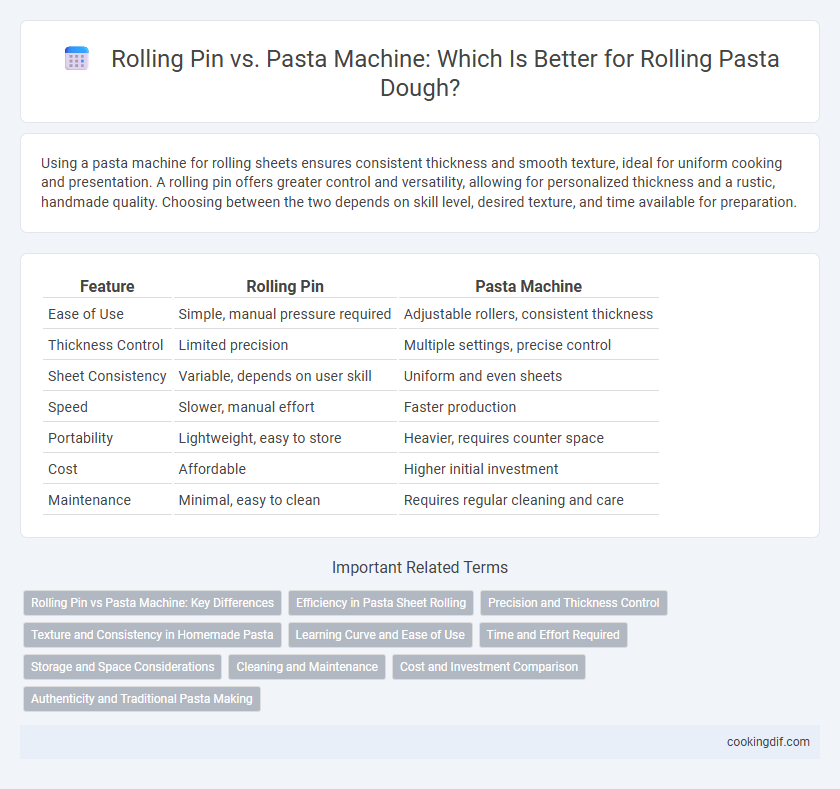 Rolling Pin vs. Pasta Machine: Which Is Better for Rolling Pasta Dough?

Using a pasta machine for rolling sheets ensures consistent thickness and smooth texture, ideal for uniform cooking and presentation. A rolling pin offers greater control and versatility, allowing for personalized thickness and a rustic, handmade quality. Choosing between the two depends on skill level, desired texture, and time available for preparation.

| Feature | Rolling Pin | Pasta Machine |
|---|---|---|
| Ease of Use | Simple, manual pressure required | Adjustable rollers, consistent thickness |
| Thickness Control | Limited precision | Multiple settings, precise control |
| Sheet Consistency | Variable, depends on user skill | Uniform and even sheets |
| Speed | Slower, manual effort | Faster production |
| Portability | Lightweight, easy to store | Heavier, requires counter space |
| Cost | Affordable | Higher initial investment |
| Maintenance | Minimal, easy to clean | Requires regular cleaning and care |

Important Related Terms

Rolling Pin vs Pasta Machine: Key Differences
Efficiency in Pasta Sheet Rolling
Precision and Thickness Control
Texture and Consistency in Homemade Pasta
Learning Curve and Ease of Use
Time and Effort Required
Storage and Space Considerations
Cleaning and Maintenance
Cost and Investment Comparison
Authenticity and Traditional Pasta Making

cookingdif.com