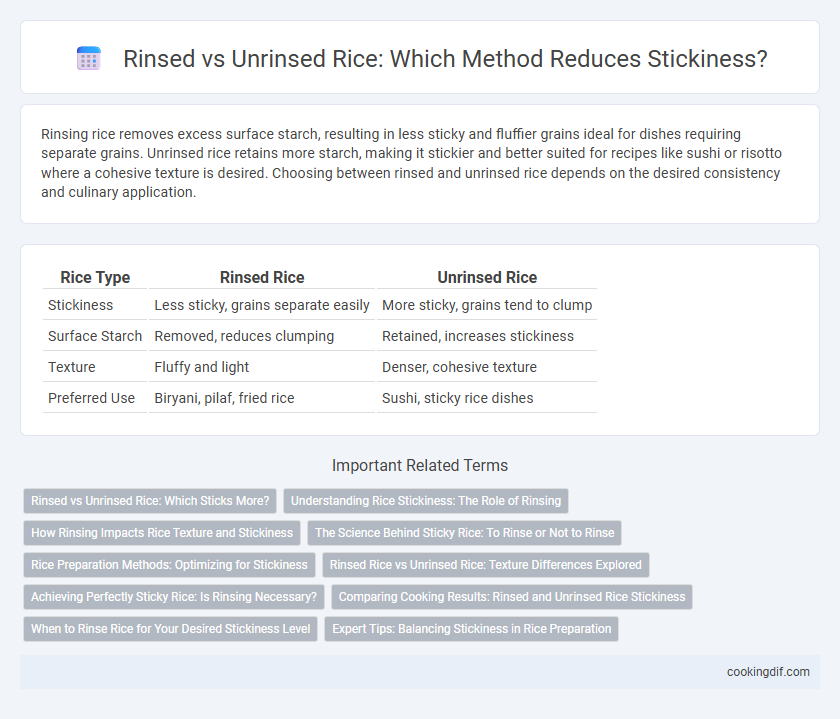 Rinsed vs Unrinsed Rice: Which Method Reduces Stickiness?

Rinsing rice removes excess surface starch, resulting in less sticky and fluffier grains ideal for dishes requiring separate grains. Unrinsed rice retains more starch, making it stickier and better suited for recipes like sushi or risotto where a cohesive texture is desired. Choosing between rinsed and unrinsed rice depends on the desired consistency and culinary application.

| Rice Type | Rinsed Rice | Unrinsed Rice |
|---|---|---|
| Stickiness | Less sticky, grains separate easily | More sticky, grains tend to clump |
| Surface Starch | Removed, reduces clumping | Retained, increases stickiness |
| Texture | Fluffy and light | Denser, cohesive texture |
| Preferred Use | Biryani, pilaf, fried rice | Sushi, sticky rice dishes |

Important Related Terms

Rinsed vs Unrinsed Rice: Which Sticks More?
Understanding Rice Stickiness: The Role of Rinsing
How Rinsing Impacts Rice Texture and Stickiness
The Science Behind Sticky Rice: To Rinse or Not to Rinse
Rice Preparation Methods: Optimizing for Stickiness
Rinsed Rice vs Unrinsed Rice: Texture Differences Explored
Achieving Perfectly Sticky Rice: Is Rinsing Necessary?
Comparing Cooking Results: Rinsed and Unrinsed Rice Stickiness
When to Rinse Rice for Your Desired Stickiness Level
Expert Tips: Balancing Stickiness in Rice Preparation

cookingdif.com