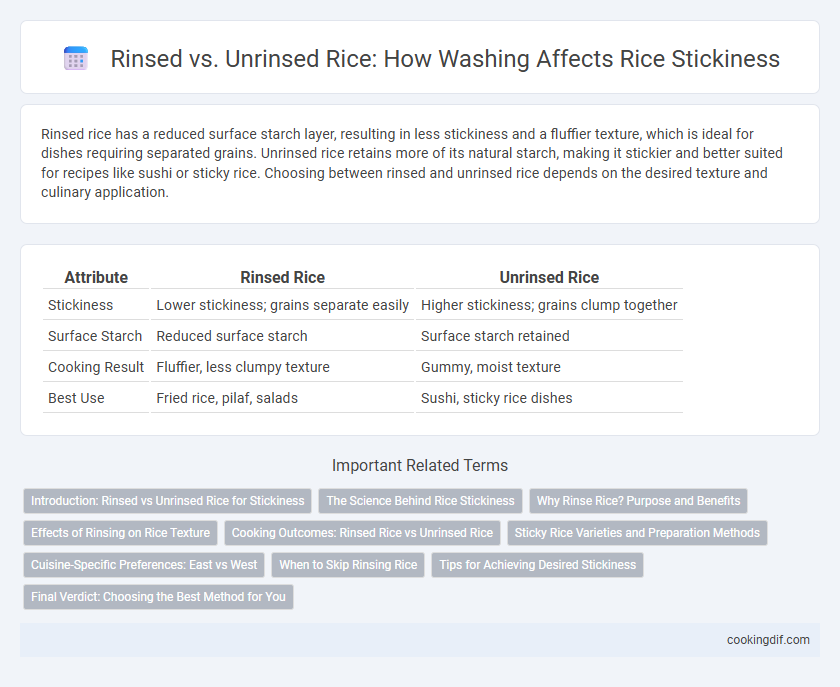 Rinsed vs. Unrinsed Rice: How Washing Affects Rice Stickiness

Rinsed rice has a reduced surface starch layer, resulting in less stickiness and a fluffier texture, which is ideal for dishes requiring separated grains. Unrinsed rice retains more of its natural starch, making it stickier and better suited for recipes like sushi or sticky rice. Choosing between rinsed and unrinsed rice depends on the desired texture and culinary application.

| Attribute | Rinsed Rice | Unrinsed Rice |
|---|---|---|
| Stickiness | Lower stickiness; grains separate easily | Higher stickiness; grains clump together |
| Surface Starch | Reduced surface starch | Surface starch retained |
| Cooking Result | Fluffier, less clumpy texture | Gummy, moist texture |
| Best Use | Fried rice, pilaf, salads | Sushi, sticky rice dishes |

Important Related Terms

Introduction: Rinsed vs Unrinsed Rice for Stickiness
The Science Behind Rice Stickiness
Why Rinse Rice? Purpose and Benefits
Effects of Rinsing on Rice Texture
Cooking Outcomes: Rinsed Rice vs Unrinsed Rice
Sticky Rice Varieties and Preparation Methods
Cuisine-Specific Preferences: East vs West
When to Skip Rinsing Rice
Tips for Achieving Desired Stickiness
Final Verdict: Choosing the Best Method for You

cookingdif.com