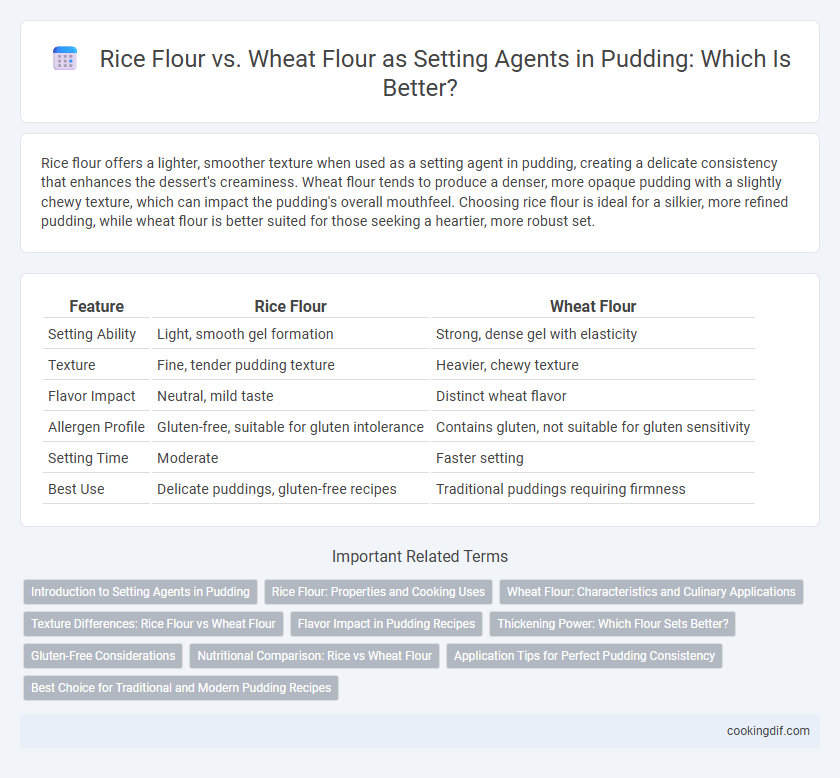 Rice Flour vs. Wheat Flour as Setting Agents in Pudding: Which Is Better?

Rice flour offers a lighter, smoother texture when used as a setting agent in pudding, creating a delicate consistency that enhances the dessert's creaminess. Wheat flour tends to produce a denser, more opaque pudding with a slightly chewy texture, which can impact the pudding's overall mouthfeel. Choosing rice flour is ideal for a silkier, more refined pudding, while wheat flour is better suited for those seeking a heartier, more robust set.

| Feature | Rice Flour | Wheat Flour |
|---|---|---|
| Setting Ability | Light, smooth gel formation | Strong, dense gel with elasticity |
| Texture | Fine, tender pudding texture | Heavier, chewy texture |
| Flavor Impact | Neutral, mild taste | Distinct wheat flavor |
| Allergen Profile | Gluten-free, suitable for gluten intolerance | Contains gluten, not suitable for gluten sensitivity |
| Setting Time | Moderate | Faster setting |
| Best Use | Delicate puddings, gluten-free recipes | Traditional puddings requiring firmness |

Important Related Terms

Introduction to Setting Agents in Pudding
Rice Flour: Properties and Cooking Uses
Wheat Flour: Characteristics and Culinary Applications
Texture Differences: Rice Flour vs Wheat Flour
Flavor Impact in Pudding Recipes
Thickening Power: Which Flour Sets Better?
Gluten-Free Considerations
Nutritional Comparison: Rice vs Wheat Flour
Application Tips for Perfect Pudding Consistency
Best Choice for Traditional and Modern Pudding Recipes

cookingdif.com