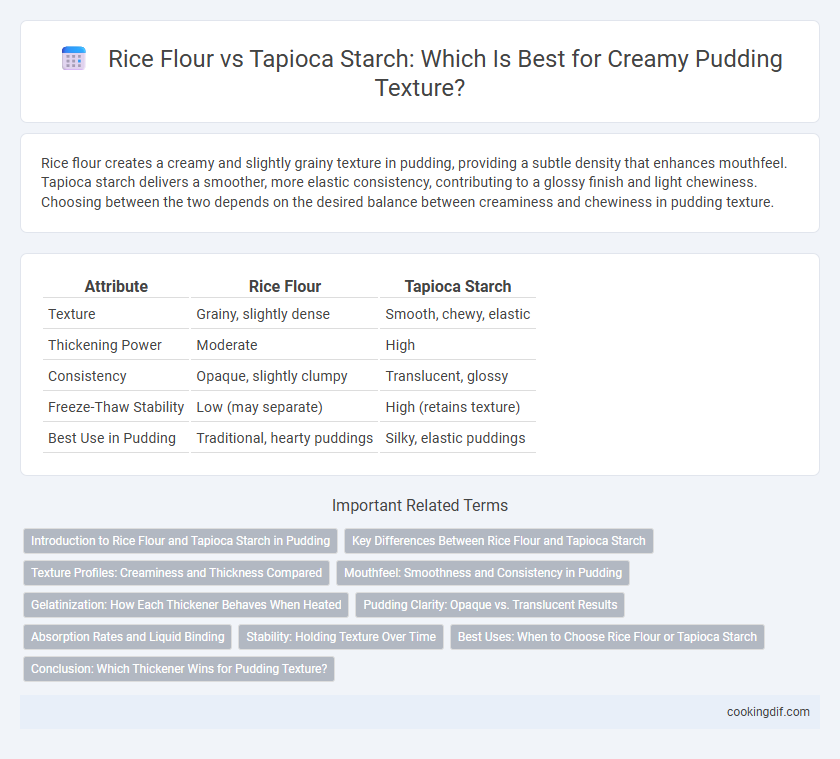 Rice Flour vs Tapioca Starch: Which Is Best for Creamy Pudding Texture?

Rice flour creates a creamy and slightly grainy texture in pudding, providing a subtle density that enhances mouthfeel. Tapioca starch delivers a smoother, more elastic consistency, contributing to a glossy finish and light chewiness. Choosing between the two depends on the desired balance between creaminess and chewiness in pudding texture.

| Attribute | Rice Flour | Tapioca Starch |
|---|---|---|
| Texture | Grainy, slightly dense | Smooth, chewy, elastic |
| Thickening Power | Moderate | High |
| Consistency | Opaque, slightly clumpy | Translucent, glossy |
| Freeze-Thaw Stability | Low (may separate) | High (retains texture) |
| Best Use in Pudding | Traditional, hearty puddings | Silky, elastic puddings |

Important Related Terms

Introduction to Rice Flour and Tapioca Starch in Pudding
Key Differences Between Rice Flour and Tapioca Starch
Texture Profiles: Creaminess and Thickness Compared
Mouthfeel: Smoothness and Consistency in Pudding
Gelatinization: How Each Thickener Behaves When Heated
Pudding Clarity: Opaque vs. Translucent Results
Absorption Rates and Liquid Binding
Stability: Holding Texture Over Time
Best Uses: When to Choose Rice Flour or Tapioca Starch
Conclusion: Which Thickener Wins for Pudding Texture?

cookingdif.com