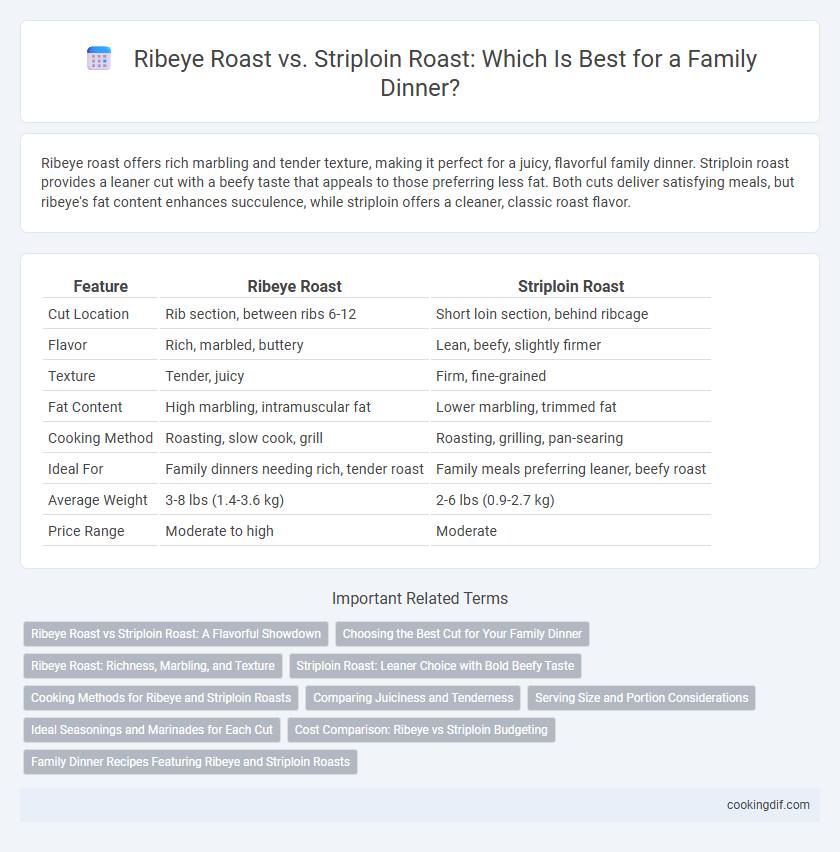 Ribeye Roast vs. Striploin Roast: Which Is Best for a Family Dinner?

Ribeye roast offers rich marbling and tender texture, making it perfect for a juicy, flavorful family dinner. Striploin roast provides a leaner cut with a beefy taste that appeals to those preferring less fat. Both cuts deliver satisfying meals, but ribeye's fat content enhances succulence, while striploin offers a cleaner, classic roast flavor.

| Feature | Ribeye Roast | Striploin Roast |
|---|---|---|
| Cut Location | Rib section, between ribs 6-12 | Short loin section, behind ribcage |
| Flavor | Rich, marbled, buttery | Lean, beefy, slightly firmer |
| Texture | Tender, juicy | Firm, fine-grained |
| Fat Content | High marbling, intramuscular fat | Lower marbling, trimmed fat |
| Cooking Method | Roasting, slow cook, grill | Roasting, grilling, pan-searing |
| Ideal For | Family dinners needing rich, tender roast | Family meals preferring leaner, beefy roast |
| Average Weight | 3-8 lbs (1.4-3.6 kg) | 2-6 lbs (0.9-2.7 kg) |
| Price Range | Moderate to high | Moderate |

Important Related Terms

Ribeye Roast vs Striploin Roast: A Flavorful Showdown
Choosing the Best Cut for Your Family Dinner
Ribeye Roast: Richness, Marbling, and Texture
Striploin Roast: Leaner Choice with Bold Beefy Taste
Cooking Methods for Ribeye and Striploin Roasts
Comparing Juiciness and Tenderness
Serving Size and Portion Considerations
Ideal Seasonings and Marinades for Each Cut
Cost Comparison: Ribeye vs Striploin Budgeting
Family Dinner Recipes Featuring Ribeye and Striploin Roasts

cookingdif.com