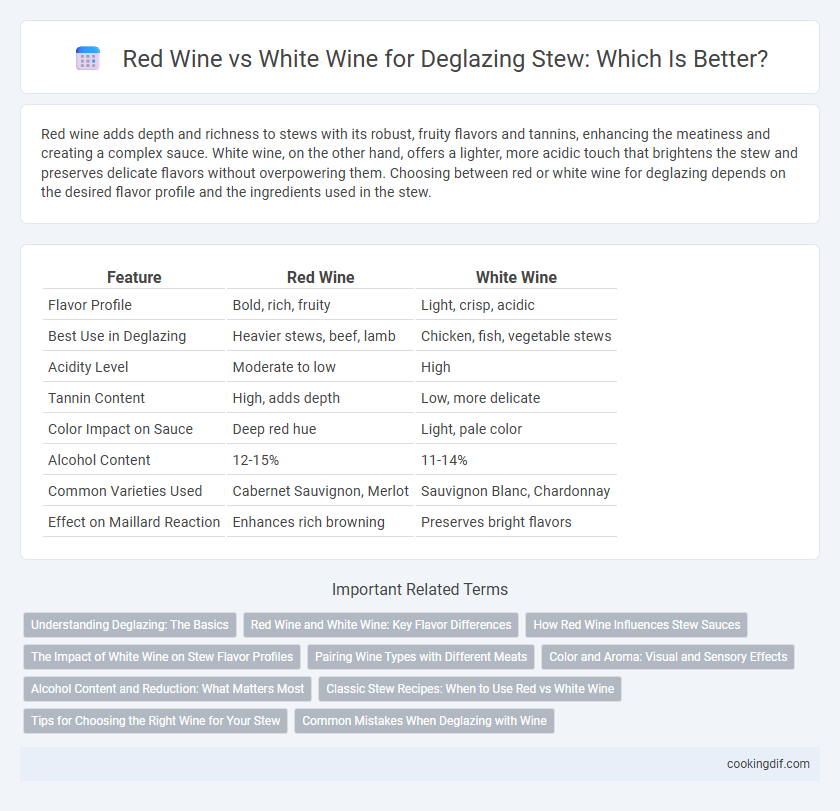 Red Wine vs White Wine for Deglazing Stew: Which Is Better?

Red wine adds depth and richness to stews with its robust, fruity flavors and tannins, enhancing the meatiness and creating a complex sauce. White wine, on the other hand, offers a lighter, more acidic touch that brightens the stew and preserves delicate flavors without overpowering them. Choosing between red or white wine for deglazing depends on the desired flavor profile and the ingredients used in the stew.

| Feature | Red Wine | White Wine |
|---|---|---|
| Flavor Profile | Bold, rich, fruity | Light, crisp, acidic |
| Best Use in Deglazing | Heavier stews, beef, lamb | Chicken, fish, vegetable stews |
| Acidity Level | Moderate to low | High |
| Tannin Content | High, adds depth | Low, more delicate |
| Color Impact on Sauce | Deep red hue | Light, pale color |
| Alcohol Content | 12-15% | 11-14% |
| Common Varieties Used | Cabernet Sauvignon, Merlot | Sauvignon Blanc, Chardonnay |
| Effect on Maillard Reaction | Enhances rich browning | Preserves bright flavors |

Important Related Terms

Understanding Deglazing: The Basics
Red Wine and White Wine: Key Flavor Differences
How Red Wine Influences Stew Sauces
The Impact of White Wine on Stew Flavor Profiles
Pairing Wine Types with Different Meats
Color and Aroma: Visual and Sensory Effects
Alcohol Content and Reduction: What Matters Most
Classic Stew Recipes: When to Use Red vs White Wine
Tips for Choosing the Right Wine for Your Stew
Common Mistakes When Deglazing with Wine

cookingdif.com