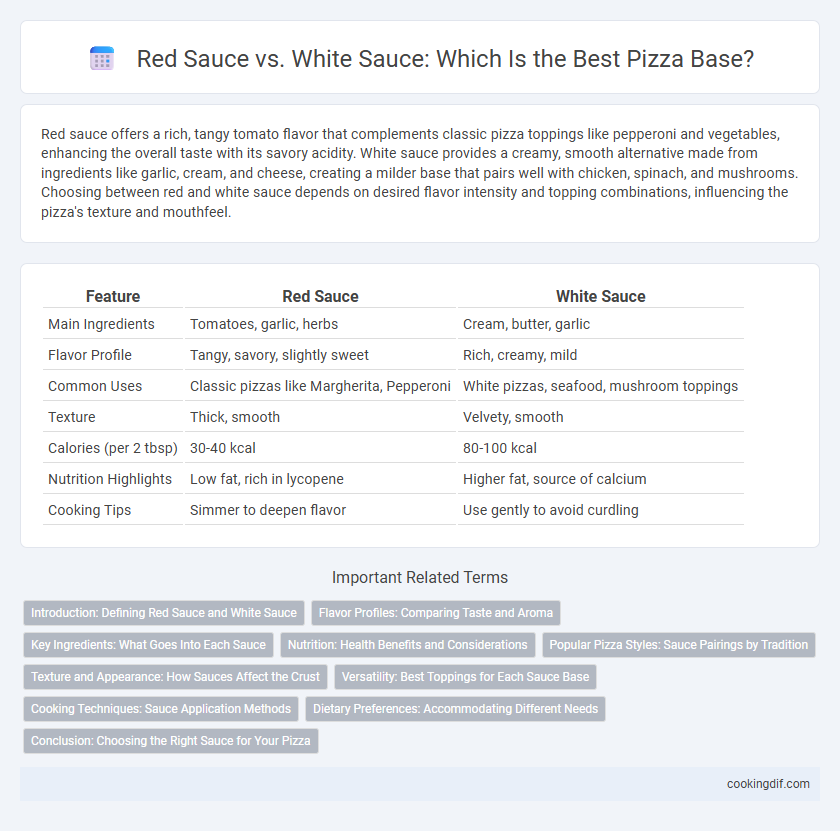 Red Sauce vs. White Sauce: Which Is the Best Pizza Base?

Red sauce offers a rich, tangy tomato flavor that complements classic pizza toppings like pepperoni and vegetables, enhancing the overall taste with its savory acidity. White sauce provides a creamy, smooth alternative made from ingredients like garlic, cream, and cheese, creating a milder base that pairs well with chicken, spinach, and mushrooms. Choosing between red and white sauce depends on desired flavor intensity and topping combinations, influencing the pizza's texture and mouthfeel.

| Feature | Red Sauce | White Sauce |
|---|---|---|
| Main Ingredients | Tomatoes, garlic, herbs | Cream, butter, garlic |
| Flavor Profile | Tangy, savory, slightly sweet | Rich, creamy, mild |
| Common Uses | Classic pizzas like Margherita, Pepperoni | White pizzas, seafood, mushroom toppings |
| Texture | Thick, smooth | Velvety, smooth |
| Calories (per 2 tbsp) | 30-40 kcal | 80-100 kcal |
| Nutrition Highlights | Low fat, rich in lycopene | Higher fat, source of calcium |
| Cooking Tips | Simmer to deepen flavor | Use gently to avoid curdling |

Important Related Terms

Introduction: Defining Red Sauce and White Sauce
Flavor Profiles: Comparing Taste and Aroma
Key Ingredients: What Goes Into Each Sauce
Nutrition: Health Benefits and Considerations
Popular Pizza Styles: Sauce Pairings by Tradition
Texture and Appearance: How Sauces Affect the Crust
Versatility: Best Toppings for Each Sauce Base
Cooking Techniques: Sauce Application Methods
Dietary Preferences: Accommodating Different Needs
Conclusion: Choosing the Right Sauce for Your Pizza

cookingdif.com