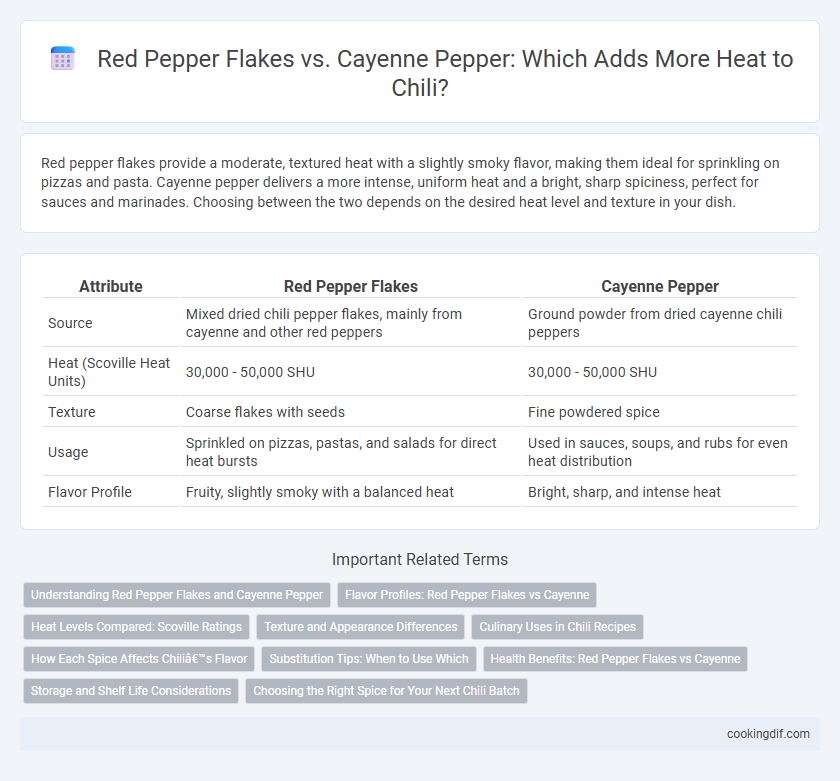 Red Pepper Flakes vs. Cayenne Pepper: Which Adds More Heat to Chili?

Red pepper flakes provide a moderate, textured heat with a slightly smoky flavor, making them ideal for sprinkling on pizzas and pasta. Cayenne pepper delivers a more intense, uniform heat and a bright, sharp spiciness, perfect for sauces and marinades. Choosing between the two depends on the desired heat level and texture in your dish.

| Attribute | Red Pepper Flakes | Cayenne Pepper |
|---|---|---|
| Source | Mixed dried chili pepper flakes, mainly from cayenne and other red peppers | Ground powder from dried cayenne chili peppers |
| Heat (Scoville Heat Units) | 30,000 - 50,000 SHU | 30,000 - 50,000 SHU |
| Texture | Coarse flakes with seeds | Fine powdered spice |
| Usage | Sprinkled on pizzas, pastas, and salads for direct heat bursts | Used in sauces, soups, and rubs for even heat distribution |
| Flavor Profile | Fruity, slightly smoky with a balanced heat | Bright, sharp, and intense heat |

Important Related Terms

Understanding Red Pepper Flakes and Cayenne Pepper
Flavor Profiles: Red Pepper Flakes vs Cayenne
Heat Levels Compared: Scoville Ratings
Texture and Appearance Differences
Culinary Uses in Chili Recipes
How Each Spice Affects Chiliâ€™s Flavor
Substitution Tips: When to Use Which
Health Benefits: Red Pepper Flakes vs Cayenne
Storage and Shelf Life Considerations
Choosing the Right Spice for Your Next Chili Batch

cookingdif.com