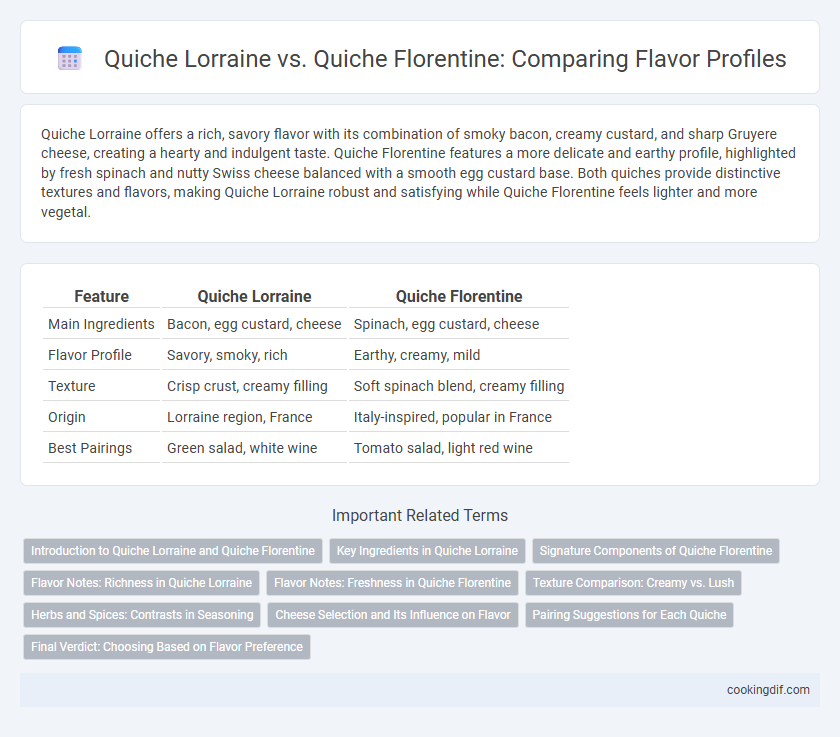 Quiche Lorraine vs. Quiche Florentine: Comparing Flavor Profiles

Quiche Lorraine offers a rich, savory flavor with its combination of smoky bacon, creamy custard, and sharp Gruyere cheese, creating a hearty and indulgent taste. Quiche Florentine features a more delicate and earthy profile, highlighted by fresh spinach and nutty Swiss cheese balanced with a smooth egg custard base. Both quiches provide distinctive textures and flavors, making Quiche Lorraine robust and satisfying while Quiche Florentine feels lighter and more vegetal.

| Feature | Quiche Lorraine | Quiche Florentine |
|---|---|---|
| Main Ingredients | Bacon, egg custard, cheese | Spinach, egg custard, cheese |
| Flavor Profile | Savory, smoky, rich | Earthy, creamy, mild |
| Texture | Crisp crust, creamy filling | Soft spinach blend, creamy filling |
| Origin | Lorraine region, France | Italy-inspired, popular in France |
| Best Pairings | Green salad, white wine | Tomato salad, light red wine |

Important Related Terms

Introduction to Quiche Lorraine and Quiche Florentine
Key Ingredients in Quiche Lorraine
Signature Components of Quiche Florentine
Flavor Notes: Richness in Quiche Lorraine
Flavor Notes: Freshness in Quiche Florentine
Texture Comparison: Creamy vs. Lush
Herbs and Spices: Contrasts in Seasoning
Cheese Selection and Its Influence on Flavor
Pairing Suggestions for Each Quiche
Final Verdict: Choosing Based on Flavor Preference

cookingdif.com