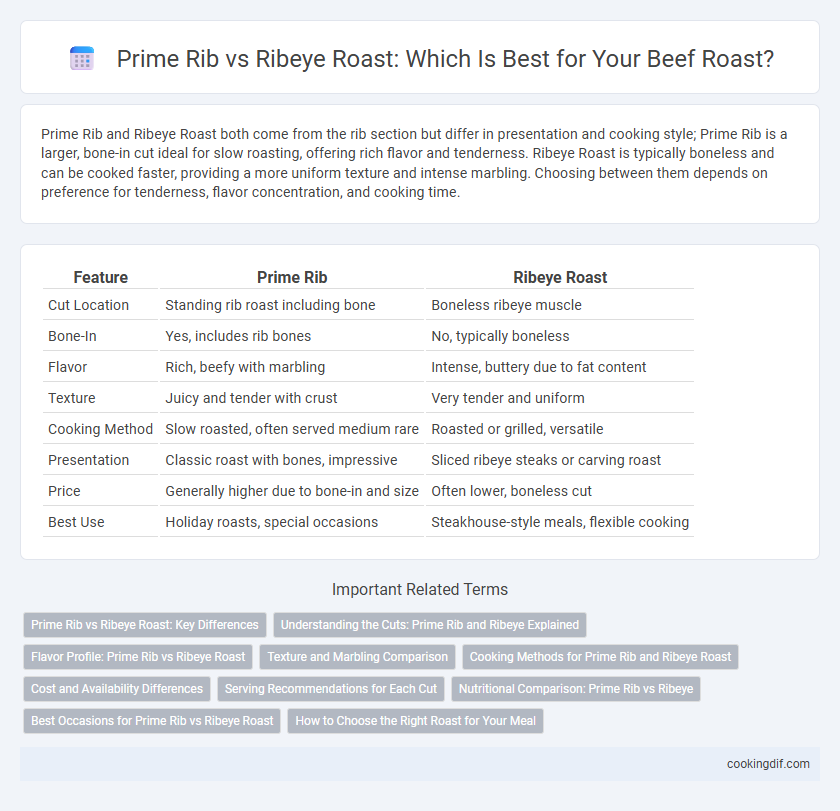 Prime Rib vs Ribeye Roast: Which Is Best for Your Beef Roast?

Prime Rib and Ribeye Roast both come from the rib section but differ in presentation and cooking style; Prime Rib is a larger, bone-in cut ideal for slow roasting, offering rich flavor and tenderness. Ribeye Roast is typically boneless and can be cooked faster, providing a more uniform texture and intense marbling. Choosing between them depends on preference for tenderness, flavor concentration, and cooking time.

| Feature | Prime Rib | Ribeye Roast |
|---|---|---|
| Cut Location | Standing rib roast including bone | Boneless ribeye muscle |
| Bone-In | Yes, includes rib bones | No, typically boneless |
| Flavor | Rich, beefy with marbling | Intense, buttery due to fat content |
| Texture | Juicy and tender with crust | Very tender and uniform |
| Cooking Method | Slow roasted, often served medium rare | Roasted or grilled, versatile |
| Presentation | Classic roast with bones, impressive | Sliced ribeye steaks or carving roast |
| Price | Generally higher due to bone-in and size | Often lower, boneless cut |
| Best Use | Holiday roasts, special occasions | Steakhouse-style meals, flexible cooking |

Important Related Terms

Prime Rib vs Ribeye Roast: Key Differences
Understanding the Cuts: Prime Rib and Ribeye Explained
Flavor Profile: Prime Rib vs Ribeye Roast
Texture and Marbling Comparison
Cooking Methods for Prime Rib and Ribeye Roast
Cost and Availability Differences
Serving Recommendations for Each Cut
Nutritional Comparison: Prime Rib vs Ribeye
Best Occasions for Prime Rib vs Ribeye Roast
How to Choose the Right Roast for Your Meal

cookingdif.com