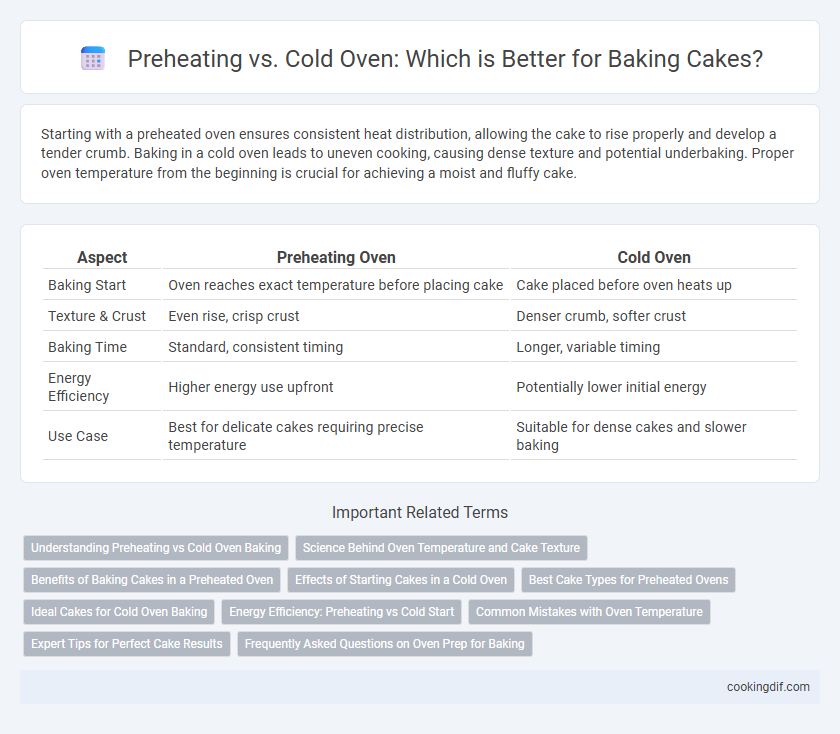 Preheating vs. Cold Oven: Which is Better for Baking Cakes?

Starting with a preheated oven ensures consistent heat distribution, allowing the cake to rise properly and develop a tender crumb. Baking in a cold oven leads to uneven cooking, causing dense texture and potential underbaking. Proper oven temperature from the beginning is crucial for achieving a moist and fluffy cake.

| Aspect | Preheating Oven | Cold Oven |
|---|---|---|
| Baking Start | Oven reaches exact temperature before placing cake | Cake placed before oven heats up |
| Texture & Crust | Even rise, crisp crust | Denser crumb, softer crust |
| Baking Time | Standard, consistent timing | Longer, variable timing |
| Energy Efficiency | Higher energy use upfront | Potentially lower initial energy |
| Use Case | Best for delicate cakes requiring precise temperature | Suitable for dense cakes and slower baking |

Important Related Terms

Understanding Preheating vs Cold Oven Baking
Science Behind Oven Temperature and Cake Texture
Benefits of Baking Cakes in a Preheated Oven
Effects of Starting Cakes in a Cold Oven
Best Cake Types for Preheated Ovens
Ideal Cakes for Cold Oven Baking
Energy Efficiency: Preheating vs Cold Start
Common Mistakes with Oven Temperature
Expert Tips for Perfect Cake Results
Frequently Asked Questions on Oven Prep for Baking

cookingdif.com