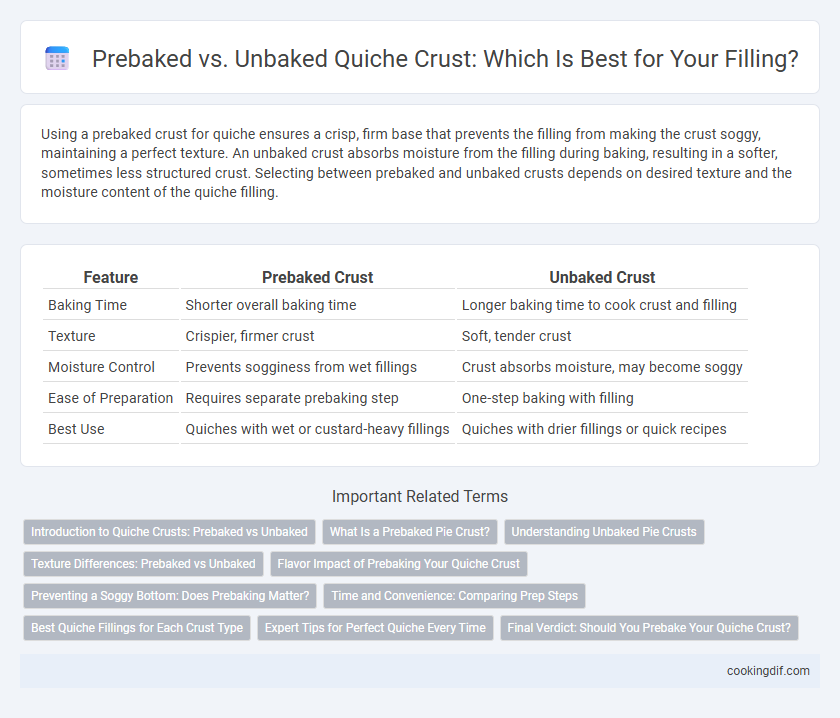 Prebaked vs. Unbaked Quiche Crust: Which Is Best for Your Filling?

Using a prebaked crust for quiche ensures a crisp, firm base that prevents the filling from making the crust soggy, maintaining a perfect texture. An unbaked crust absorbs moisture from the filling during baking, resulting in a softer, sometimes less structured crust. Selecting between prebaked and unbaked crusts depends on desired texture and the moisture content of the quiche filling.

| Feature | Prebaked Crust | Unbaked Crust |
|---|---|---|
| Baking Time | Shorter overall baking time | Longer baking time to cook crust and filling |
| Texture | Crispier, firmer crust | Soft, tender crust |
| Moisture Control | Prevents sogginess from wet fillings | Crust absorbs moisture, may become soggy |
| Ease of Preparation | Requires separate prebaking step | One-step baking with filling |
| Best Use | Quiches with wet or custard-heavy fillings | Quiches with drier fillings or quick recipes |

Important Related Terms

Introduction to Quiche Crusts: Prebaked vs Unbaked
What Is a Prebaked Pie Crust?
Understanding Unbaked Pie Crusts
Texture Differences: Prebaked vs Unbaked
Flavor Impact of Prebaking Your Quiche Crust
Preventing a Soggy Bottom: Does Prebaking Matter?
Time and Convenience: Comparing Prep Steps
Best Quiche Fillings for Each Crust Type
Expert Tips for Perfect Quiche Every Time
Final Verdict: Should You Prebake Your Quiche Crust?

cookingdif.com