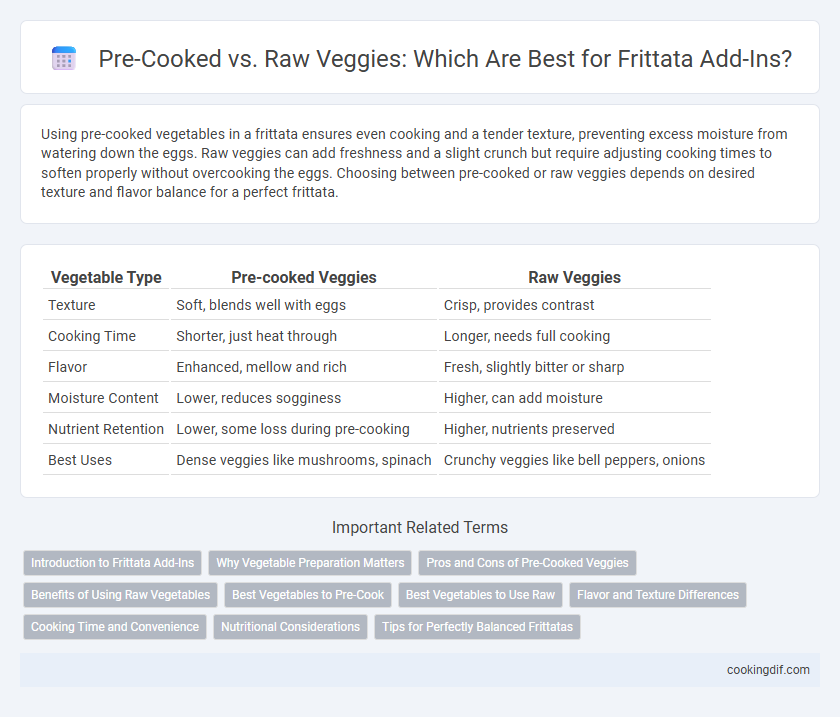 Pre-Cooked vs. Raw Veggies: Which Are Best for Frittata Add-Ins?

Using pre-cooked vegetables in a frittata ensures even cooking and a tender texture, preventing excess moisture from watering down the eggs. Raw veggies can add freshness and a slight crunch but require adjusting cooking times to soften properly without overcooking the eggs. Choosing between pre-cooked or raw veggies depends on desired texture and flavor balance for a perfect frittata.

| Vegetable Type | Pre-cooked Veggies | Raw Veggies |
|---|---|---|
| Texture | Soft, blends well with eggs | Crisp, provides contrast |
| Cooking Time | Shorter, just heat through | Longer, needs full cooking |
| Flavor | Enhanced, mellow and rich | Fresh, slightly bitter or sharp |
| Moisture Content | Lower, reduces sogginess | Higher, can add moisture |
| Nutrient Retention | Lower, some loss during pre-cooking | Higher, nutrients preserved |
| Best Uses | Dense veggies like mushrooms, spinach | Crunchy veggies like bell peppers, onions |

Important Related Terms

Introduction to Frittata Add-Ins
Why Vegetable Preparation Matters
Pros and Cons of Pre-Cooked Veggies
Benefits of Using Raw Vegetables
Best Vegetables to Pre-Cook
Best Vegetables to Use Raw
Flavor and Texture Differences
Cooking Time and Convenience
Nutritional Considerations
Tips for Perfectly Balanced Frittatas

cookingdif.com