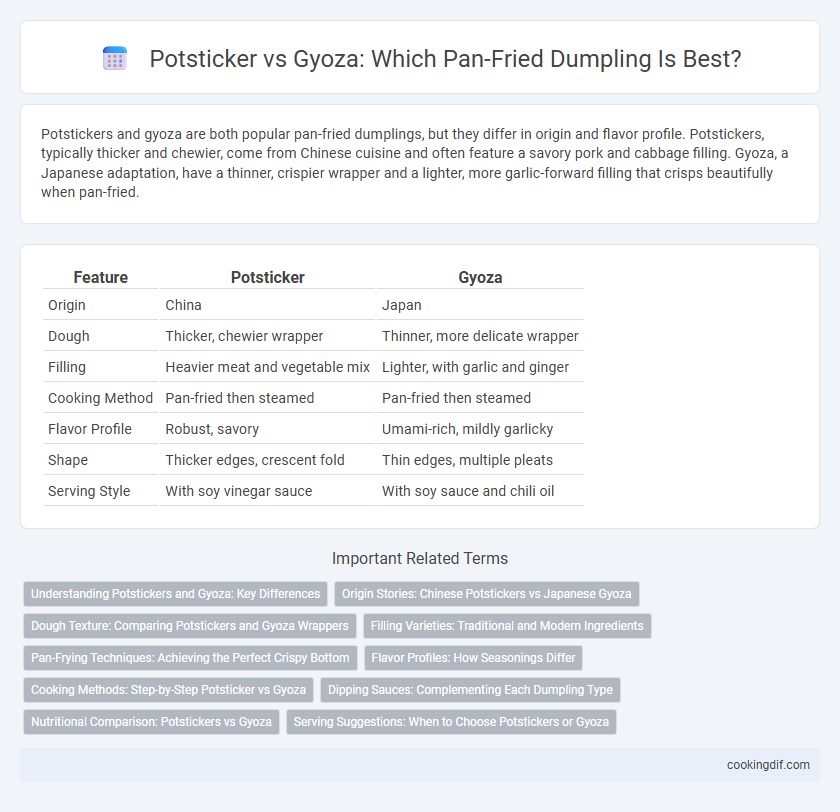 Potsticker vs Gyoza: Which Pan-Fried Dumpling Is Best?

Potstickers and gyoza are both popular pan-fried dumplings, but they differ in origin and flavor profile. Potstickers, typically thicker and chewier, come from Chinese cuisine and often feature a savory pork and cabbage filling. Gyoza, a Japanese adaptation, have a thinner, crispier wrapper and a lighter, more garlic-forward filling that crisps beautifully when pan-fried.

| Feature | Potsticker | Gyoza |
|---|---|---|
| Origin | China | Japan |
| Dough | Thicker, chewier wrapper | Thinner, more delicate wrapper |
| Filling | Heavier meat and vegetable mix | Lighter, with garlic and ginger |
| Cooking Method | Pan-fried then steamed | Pan-fried then steamed |
| Flavor Profile | Robust, savory | Umami-rich, mildly garlicky |
| Shape | Thicker edges, crescent fold | Thin edges, multiple pleats |
| Serving Style | With soy vinegar sauce | With soy sauce and chili oil |

Important Related Terms

Understanding Potstickers and Gyoza: Key Differences
Origin Stories: Chinese Potstickers vs Japanese Gyoza
Dough Texture: Comparing Potstickers and Gyoza Wrappers
Filling Varieties: Traditional and Modern Ingredients
Pan-Frying Techniques: Achieving the Perfect Crispy Bottom
Flavor Profiles: How Seasonings Differ
Cooking Methods: Step-by-Step Potsticker vs Gyoza
Dipping Sauces: Complementing Each Dumpling Type
Nutritional Comparison: Potstickers vs Gyoza
Serving Suggestions: When to Choose Potstickers or Gyoza

cookingdif.com