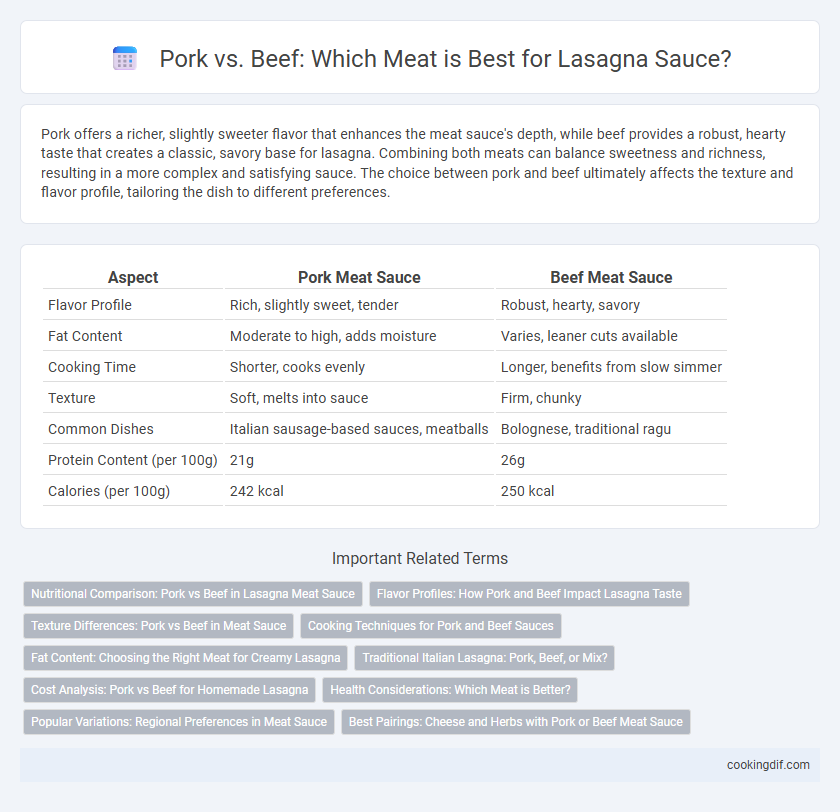 Pork vs. Beef: Which Meat is Best for Lasagna Sauce?

Pork offers a richer, slightly sweeter flavor that enhances the meat sauce's depth, while beef provides a robust, hearty taste that creates a classic, savory base for lasagna. Combining both meats can balance sweetness and richness, resulting in a more complex and satisfying sauce. The choice between pork and beef ultimately affects the texture and flavor profile, tailoring the dish to different preferences.

| Aspect | Pork Meat Sauce | Beef Meat Sauce |
|---|---|---|
| Flavor Profile | Rich, slightly sweet, tender | Robust, hearty, savory |
| Fat Content | Moderate to high, adds moisture | Varies, leaner cuts available |
| Cooking Time | Shorter, cooks evenly | Longer, benefits from slow simmer |
| Texture | Soft, melts into sauce | Firm, chunky |
| Common Dishes | Italian sausage-based sauces, meatballs | Bolognese, traditional ragu |
| Protein Content (per 100g) | 21g | 26g |
| Calories (per 100g) | 242 kcal | 250 kcal |

Important Related Terms

Nutritional Comparison: Pork vs Beef in Lasagna Meat Sauce
Flavor Profiles: How Pork and Beef Impact Lasagna Taste
Texture Differences: Pork vs Beef in Meat Sauce
Cooking Techniques for Pork and Beef Sauces
Fat Content: Choosing the Right Meat for Creamy Lasagna
Traditional Italian Lasagna: Pork, Beef, or Mix?
Cost Analysis: Pork vs Beef for Homemade Lasagna
Health Considerations: Which Meat is Better?
Popular Variations: Regional Preferences in Meat Sauce
Best Pairings: Cheese and Herbs with Pork or Beef Meat Sauce

cookingdif.com