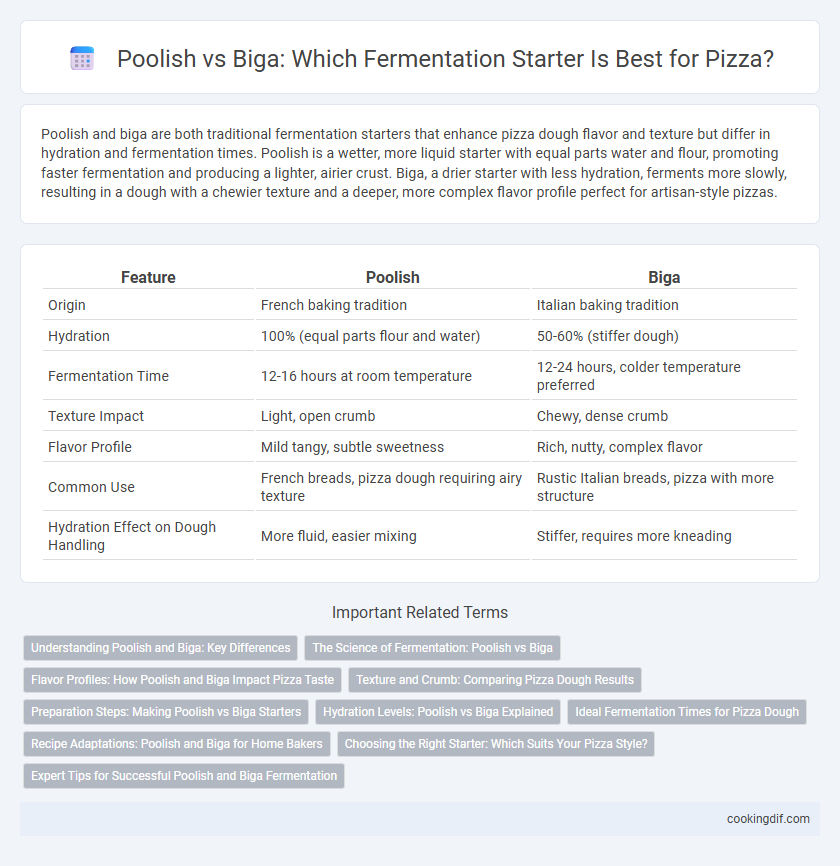 Poolish vs Biga: Which Fermentation Starter Is Best for Pizza?

Poolish and biga are both traditional fermentation starters that enhance pizza dough flavor and texture but differ in hydration and fermentation times. Poolish is a wetter, more liquid starter with equal parts water and flour, promoting faster fermentation and producing a lighter, airier crust. Biga, a drier starter with less hydration, ferments more slowly, resulting in a dough with a chewier texture and a deeper, more complex flavor profile perfect for artisan-style pizzas.

| Feature | Poolish | Biga |
|---|---|---|
| Origin | French baking tradition | Italian baking tradition |
| Hydration | 100% (equal parts flour and water) | 50-60% (stiffer dough) |
| Fermentation Time | 12-16 hours at room temperature | 12-24 hours, colder temperature preferred |
| Texture Impact | Light, open crumb | Chewy, dense crumb |
| Flavor Profile | Mild tangy, subtle sweetness | Rich, nutty, complex flavor |
| Common Use | French breads, pizza dough requiring airy texture | Rustic Italian breads, pizza with more structure |
| Hydration Effect on Dough Handling | More fluid, easier mixing | Stiffer, requires more kneading |

Important Related Terms

Understanding Poolish and Biga: Key Differences
The Science of Fermentation: Poolish vs Biga
Flavor Profiles: How Poolish and Biga Impact Pizza Taste
Texture and Crumb: Comparing Pizza Dough Results
Preparation Steps: Making Poolish vs Biga Starters
Hydration Levels: Poolish vs Biga Explained
Ideal Fermentation Times for Pizza Dough
Recipe Adaptations: Poolish and Biga for Home Bakers
Choosing the Right Starter: Which Suits Your Pizza Style?
Expert Tips for Successful Poolish and Biga Fermentation

cookingdif.com