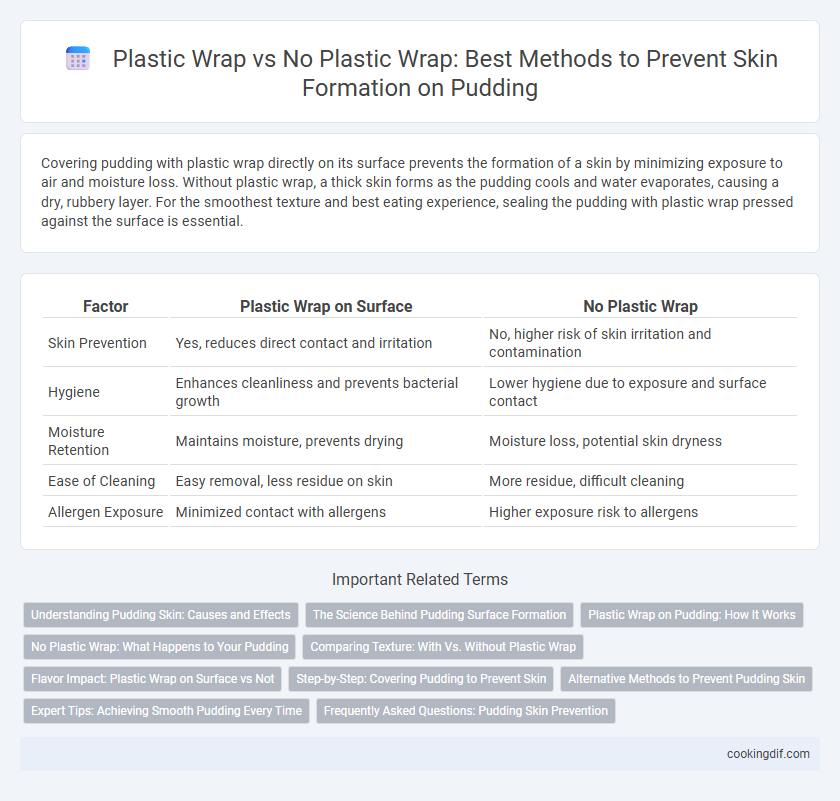 Plastic Wrap vs No Plastic Wrap: Best Methods to Prevent Skin Formation on Pudding

Covering pudding with plastic wrap directly on its surface prevents the formation of a skin by minimizing exposure to air and moisture loss. Without plastic wrap, a thick skin forms as the pudding cools and water evaporates, causing a dry, rubbery layer. For the smoothest texture and best eating experience, sealing the pudding with plastic wrap pressed against the surface is essential.

| Factor | Plastic Wrap on Surface | No Plastic Wrap |
|---|---|---|
| Skin Prevention | Yes, reduces direct contact and irritation | No, higher risk of skin irritation and contamination |
| Hygiene | Enhances cleanliness and prevents bacterial growth | Lower hygiene due to exposure and surface contact |
| Moisture Retention | Maintains moisture, prevents drying | Moisture loss, potential skin dryness |
| Ease of Cleaning | Easy removal, less residue on skin | More residue, difficult cleaning |
| Allergen Exposure | Minimized contact with allergens | Higher exposure risk to allergens |

Important Related Terms

Understanding Pudding Skin: Causes and Effects
The Science Behind Pudding Surface Formation
Plastic Wrap on Pudding: How It Works
No Plastic Wrap: What Happens to Your Pudding
Comparing Texture: With Vs. Without Plastic Wrap
Flavor Impact: Plastic Wrap on Surface vs Not
Step-by-Step: Covering Pudding to Prevent Skin
Alternative Methods to Prevent Pudding Skin
Expert Tips: Achieving Smooth Pudding Every Time
Frequently Asked Questions: Pudding Skin Prevention

cookingdif.com