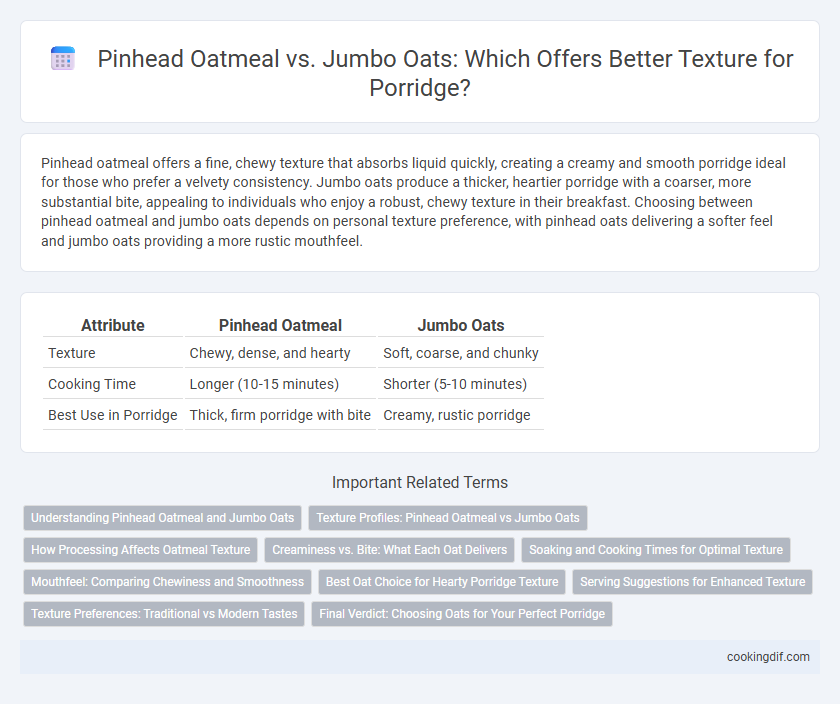 Pinhead Oatmeal vs. Jumbo Oats: Which Offers Better Texture for Porridge?

Pinhead oatmeal offers a fine, chewy texture that absorbs liquid quickly, creating a creamy and smooth porridge ideal for those who prefer a velvety consistency. Jumbo oats produce a thicker, heartier porridge with a coarser, more substantial bite, appealing to individuals who enjoy a robust, chewy texture in their breakfast. Choosing between pinhead oatmeal and jumbo oats depends on personal texture preference, with pinhead oats delivering a softer feel and jumbo oats providing a more rustic mouthfeel.

| Attribute | Pinhead Oatmeal | Jumbo Oats |
|---|---|---|
| Texture | Chewy, dense, and hearty | Soft, coarse, and chunky |
| Cooking Time | Longer (10-15 minutes) | Shorter (5-10 minutes) |
| Best Use in Porridge | Thick, firm porridge with bite | Creamy, rustic porridge |

Important Related Terms

Understanding Pinhead Oatmeal and Jumbo Oats
Texture Profiles: Pinhead Oatmeal vs Jumbo Oats
How Processing Affects Oatmeal Texture
Creaminess vs. Bite: What Each Oat Delivers
Soaking and Cooking Times for Optimal Texture
Mouthfeel: Comparing Chewiness and Smoothness
Best Oat Choice for Hearty Porridge Texture
Serving Suggestions for Enhanced Texture
Texture Preferences: Traditional vs Modern Tastes
Final Verdict: Choosing Oats for Your Perfect Porridge

cookingdif.com