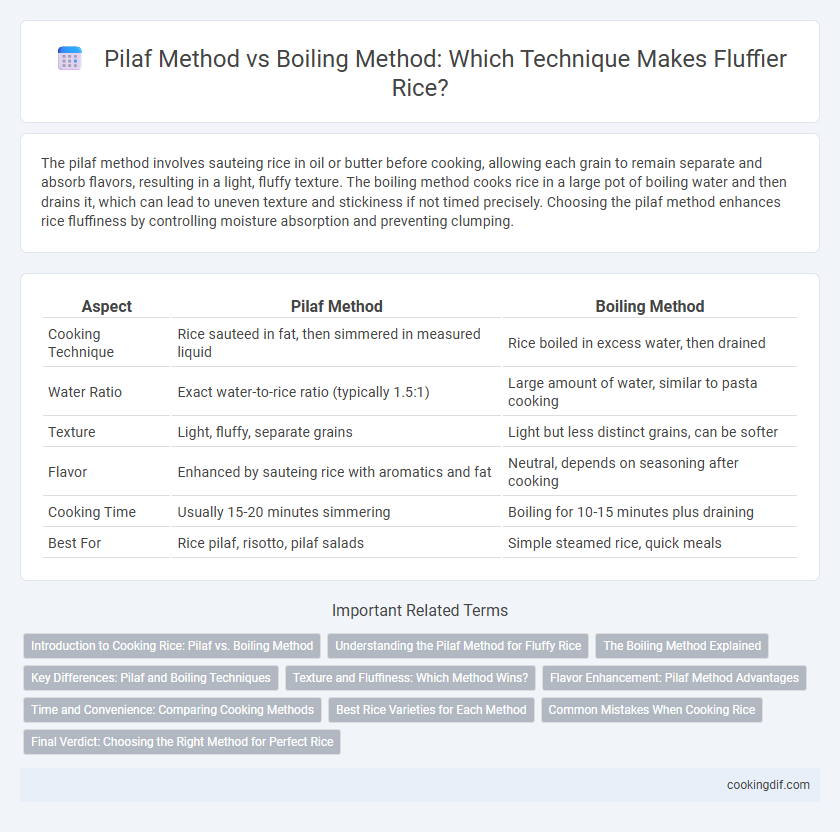 Pilaf Method vs Boiling Method: Which Technique Makes Fluffier Rice?

The pilaf method involves sauteing rice in oil or butter before cooking, allowing each grain to remain separate and absorb flavors, resulting in a light, fluffy texture. The boiling method cooks rice in a large pot of boiling water and then drains it, which can lead to uneven texture and stickiness if not timed precisely. Choosing the pilaf method enhances rice fluffiness by controlling moisture absorption and preventing clumping.

| Aspect | Pilaf Method | Boiling Method |
|---|---|---|
| Cooking Technique | Rice sauteed in fat, then simmered in measured liquid | Rice boiled in excess water, then drained |
| Water Ratio | Exact water-to-rice ratio (typically 1.5:1) | Large amount of water, similar to pasta cooking |
| Texture | Light, fluffy, separate grains | Light but less distinct grains, can be softer |
| Flavor | Enhanced by sauteing rice with aromatics and fat | Neutral, depends on seasoning after cooking |
| Cooking Time | Usually 15-20 minutes simmering | Boiling for 10-15 minutes plus draining |
| Best For | Rice pilaf, risotto, pilaf salads | Simple steamed rice, quick meals |

Important Related Terms

Introduction to Cooking Rice: Pilaf vs. Boiling Method
Understanding the Pilaf Method for Fluffy Rice
The Boiling Method Explained
Key Differences: Pilaf and Boiling Techniques
Texture and Fluffiness: Which Method Wins?
Flavor Enhancement: Pilaf Method Advantages
Time and Convenience: Comparing Cooking Methods
Best Rice Varieties for Each Method
Common Mistakes When Cooking Rice
Final Verdict: Choosing the Right Method for Perfect Rice

cookingdif.com