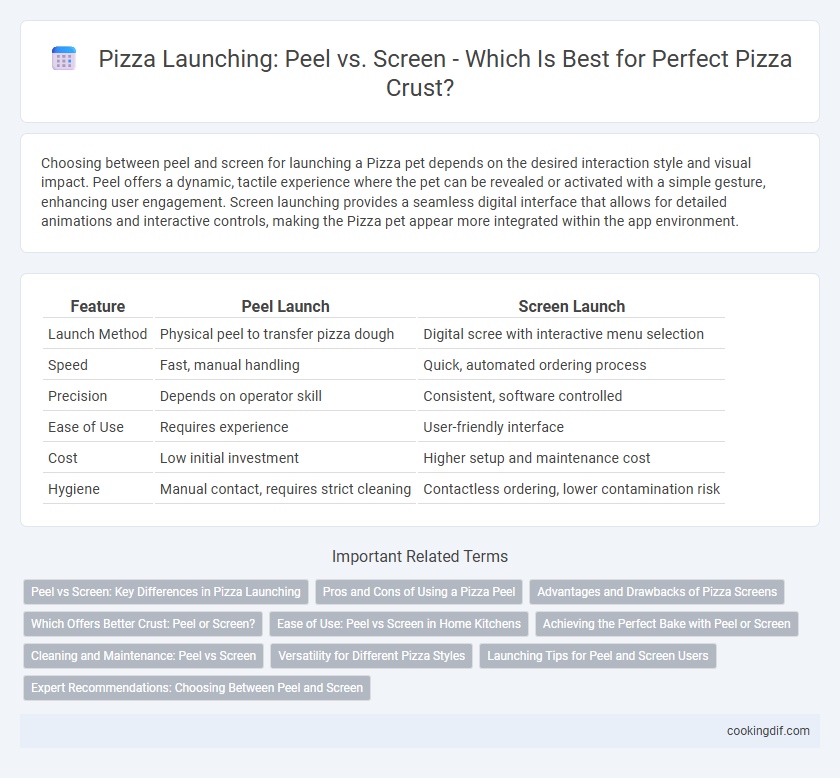 Pizza Launching: Peel vs. Screen - Which Is Best for Perfect Pizza Crust?

Choosing between peel and screen for launching a Pizza pet depends on the desired interaction style and visual impact. Peel offers a dynamic, tactile experience where the pet can be revealed or activated with a simple gesture, enhancing user engagement. Screen launching provides a seamless digital interface that allows for detailed animations and interactive controls, making the Pizza pet appear more integrated within the app environment.

| Feature | Peel Launch | Screen Launch |
|---|---|---|
| Launch Method | Physical peel to transfer pizza dough | Digital scree with interactive menu selection |
| Speed | Fast, manual handling | Quick, automated ordering process |
| Precision | Depends on operator skill | Consistent, software controlled |
| Ease of Use | Requires experience | User-friendly interface |
| Cost | Low initial investment | Higher setup and maintenance cost |
| Hygiene | Manual contact, requires strict cleaning | Contactless ordering, lower contamination risk |

Important Related Terms

Peel vs Screen: Key Differences in Pizza Launching
Pros and Cons of Using a Pizza Peel
Advantages and Drawbacks of Pizza Screens
Which Offers Better Crust: Peel or Screen?
Ease of Use: Peel vs Screen in Home Kitchens
Achieving the Perfect Bake with Peel or Screen
Cleaning and Maintenance: Peel vs Screen
Versatility for Different Pizza Styles
Launching Tips for Peel and Screen Users
Expert Recommendations: Choosing Between Peel and Screen

cookingdif.com