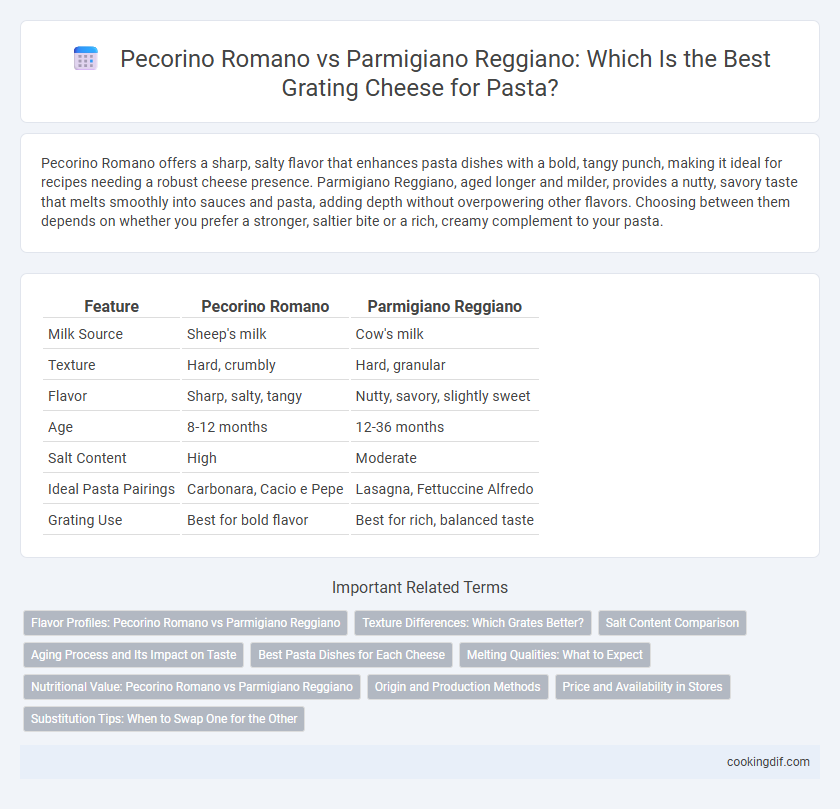 Pecorino Romano vs Parmigiano Reggiano: Which Is the Best Grating Cheese for Pasta?

Pecorino Romano offers a sharp, salty flavor that enhances pasta dishes with a bold, tangy punch, making it ideal for recipes needing a robust cheese presence. Parmigiano Reggiano, aged longer and milder, provides a nutty, savory taste that melts smoothly into sauces and pasta, adding depth without overpowering other flavors. Choosing between them depends on whether you prefer a stronger, saltier bite or a rich, creamy complement to your pasta.

| Feature | Pecorino Romano | Parmigiano Reggiano |
|---|---|---|
| Milk Source | Sheep's milk | Cow's milk |
| Texture | Hard, crumbly | Hard, granular |
| Flavor | Sharp, salty, tangy | Nutty, savory, slightly sweet |
| Age | 8-12 months | 12-36 months |
| Salt Content | High | Moderate |
| Ideal Pasta Pairings | Carbonara, Cacio e Pepe | Lasagna, Fettuccine Alfredo |
| Grating Use | Best for bold flavor | Best for rich, balanced taste |

Important Related Terms

Flavor Profiles: Pecorino Romano vs Parmigiano Reggiano
Texture Differences: Which Grates Better?
Salt Content Comparison
Aging Process and Its Impact on Taste
Best Pasta Dishes for Each Cheese
Melting Qualities: What to Expect
Nutritional Value: Pecorino Romano vs Parmigiano Reggiano
Origin and Production Methods
Price and Availability in Stores
Substitution Tips: When to Swap One for the Other

cookingdif.com