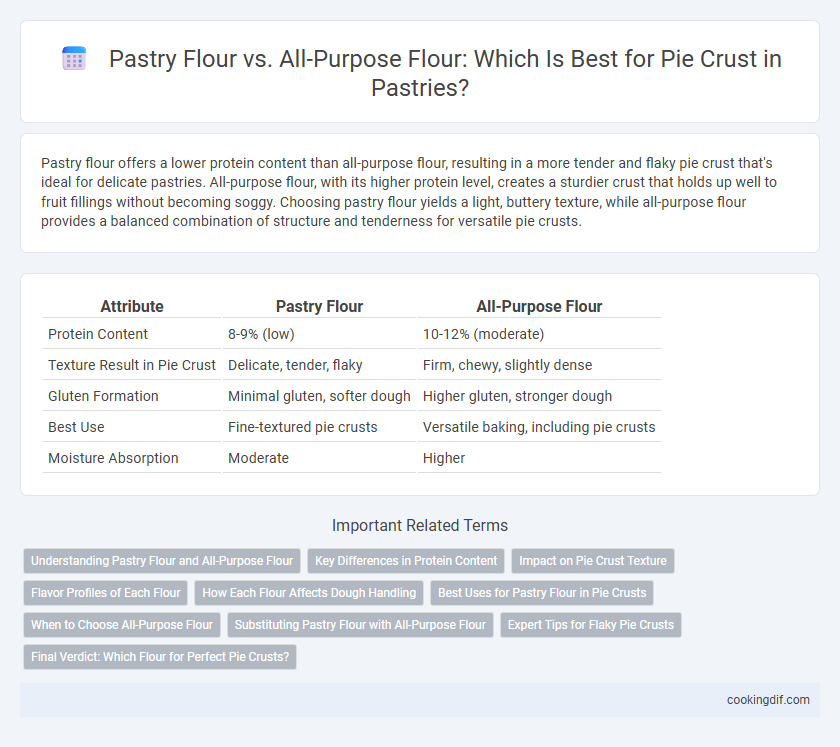 Pastry Flour vs. All-Purpose Flour: Which Is Best for Pie Crust in Pastries?

Pastry flour offers a lower protein content than all-purpose flour, resulting in a more tender and flaky pie crust that's ideal for delicate pastries. All-purpose flour, with its higher protein level, creates a sturdier crust that holds up well to fruit fillings without becoming soggy. Choosing pastry flour yields a light, buttery texture, while all-purpose flour provides a balanced combination of structure and tenderness for versatile pie crusts.

| Attribute | Pastry Flour | All-Purpose Flour |
|---|---|---|
| Protein Content | 8-9% (low) | 10-12% (moderate) |
| Texture Result in Pie Crust | Delicate, tender, flaky | Firm, chewy, slightly dense |
| Gluten Formation | Minimal gluten, softer dough | Higher gluten, stronger dough |
| Best Use | Fine-textured pie crusts | Versatile baking, including pie crusts |
| Moisture Absorption | Moderate | Higher |

Important Related Terms

Understanding Pastry Flour and All-Purpose Flour
Key Differences in Protein Content
Impact on Pie Crust Texture
Flavor Profiles of Each Flour
How Each Flour Affects Dough Handling
Best Uses for Pastry Flour in Pie Crusts
When to Choose All-Purpose Flour
Substituting Pastry Flour with All-Purpose Flour
Expert Tips for Flaky Pie Crusts
Final Verdict: Which Flour for Perfect Pie Crusts?

cookingdif.com