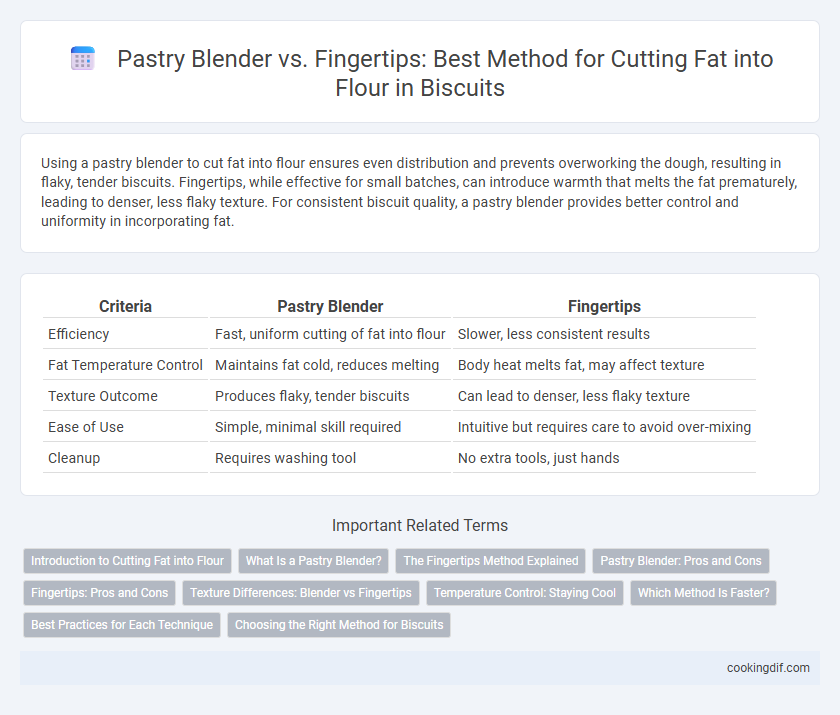 Pastry Blender vs. Fingertips: Best Method for Cutting Fat into Flour in Biscuits

Using a pastry blender to cut fat into flour ensures even distribution and prevents overworking the dough, resulting in flaky, tender biscuits. Fingertips, while effective for small batches, can introduce warmth that melts the fat prematurely, leading to denser, less flaky texture. For consistent biscuit quality, a pastry blender provides better control and uniformity in incorporating fat.

| Criteria | Pastry Blender | Fingertips |
|---|---|---|
| Efficiency | Fast, uniform cutting of fat into flour | Slower, less consistent results |
| Fat Temperature Control | Maintains fat cold, reduces melting | Body heat melts fat, may affect texture |
| Texture Outcome | Produces flaky, tender biscuits | Can lead to denser, less flaky texture |
| Ease of Use | Simple, minimal skill required | Intuitive but requires care to avoid over-mixing |
| Cleanup | Requires washing tool | No extra tools, just hands |

Important Related Terms

Introduction to Cutting Fat into Flour
What Is a Pastry Blender?
The Fingertips Method Explained
Pastry Blender: Pros and Cons
Fingertips: Pros and Cons
Texture Differences: Blender vs Fingertips
Temperature Control: Staying Cool
Which Method Is Faster?
Best Practices for Each Technique
Choosing the Right Method for Biscuits

cookingdif.com