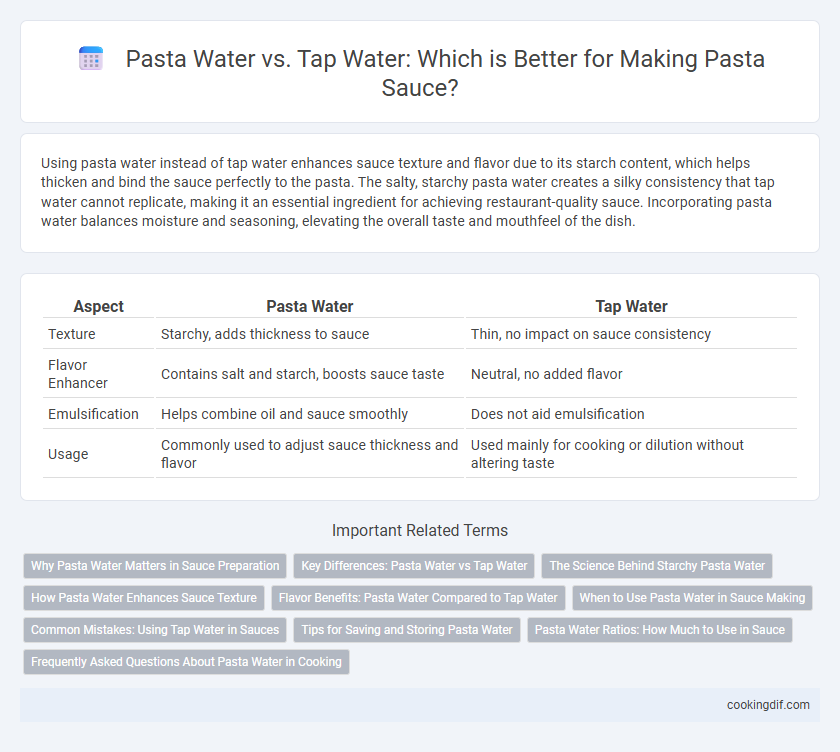 Pasta Water vs. Tap Water: Which is Better for Making Pasta Sauce?

Using pasta water instead of tap water enhances sauce texture and flavor due to its starch content, which helps thicken and bind the sauce perfectly to the pasta. The salty, starchy pasta water creates a silky consistency that tap water cannot replicate, making it an essential ingredient for achieving restaurant-quality sauce. Incorporating pasta water balances moisture and seasoning, elevating the overall taste and mouthfeel of the dish.

| Aspect | Pasta Water | Tap Water |
|---|---|---|
| Texture | Starchy, adds thickness to sauce | Thin, no impact on sauce consistency |
| Flavor Enhancer | Contains salt and starch, boosts sauce taste | Neutral, no added flavor |
| Emulsification | Helps combine oil and sauce smoothly | Does not aid emulsification |
| Usage | Commonly used to adjust sauce thickness and flavor | Used mainly for cooking or dilution without altering taste |

Important Related Terms

Why Pasta Water Matters in Sauce Preparation

Key Differences: Pasta Water vs Tap Water

The Science Behind Starchy Pasta Water

How Pasta Water Enhances Sauce Texture

Flavor Benefits: Pasta Water Compared to Tap Water

When to Use Pasta Water in Sauce Making

Common Mistakes: Using Tap Water in Sauces

Tips for Saving and Storing Pasta Water

Pasta Water Ratios: How Much to Use in Sauce

Frequently Asked Questions About Pasta Water in Cooking

cookingdif.com