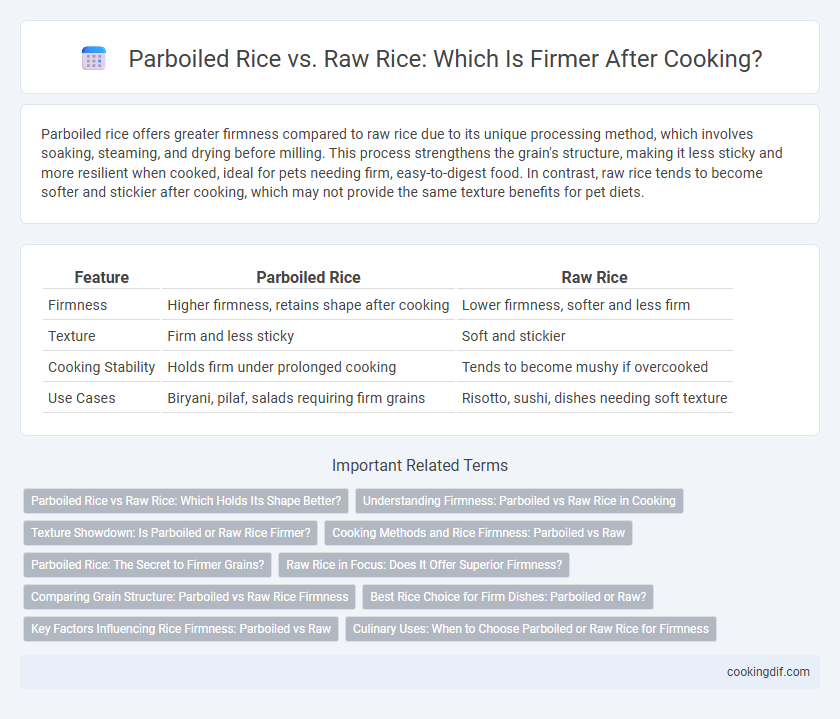 Parboiled Rice vs. Raw Rice: Which Is Firmer After Cooking?

Parboiled rice offers greater firmness compared to raw rice due to its unique processing method, which involves soaking, steaming, and drying before milling. This process strengthens the grain's structure, making it less sticky and more resilient when cooked, ideal for pets needing firm, easy-to-digest food. In contrast, raw rice tends to become softer and stickier after cooking, which may not provide the same texture benefits for pet diets.

| Feature | Parboiled Rice | Raw Rice |
|---|---|---|
| Firmness | Higher firmness, retains shape after cooking | Lower firmness, softer and less firm |
| Texture | Firm and less sticky | Soft and stickier |
| Cooking Stability | Holds firm under prolonged cooking | Tends to become mushy if overcooked |
| Use Cases | Biryani, pilaf, salads requiring firm grains | Risotto, sushi, dishes needing soft texture |

Important Related Terms

Parboiled Rice vs Raw Rice: Which Holds Its Shape Better?

Understanding Firmness: Parboiled vs Raw Rice in Cooking

Texture Showdown: Is Parboiled or Raw Rice Firmer?

Cooking Methods and Rice Firmness: Parboiled vs Raw

Parboiled Rice: The Secret to Firmer Grains?

Raw Rice in Focus: Does It Offer Superior Firmness?

Comparing Grain Structure: Parboiled vs Raw Rice Firmness

Best Rice Choice for Firm Dishes: Parboiled or Raw?

Key Factors Influencing Rice Firmness: Parboiled vs Raw

Culinary Uses: When to Choose Parboiled or Raw Rice for Firmness

cookingdif.com