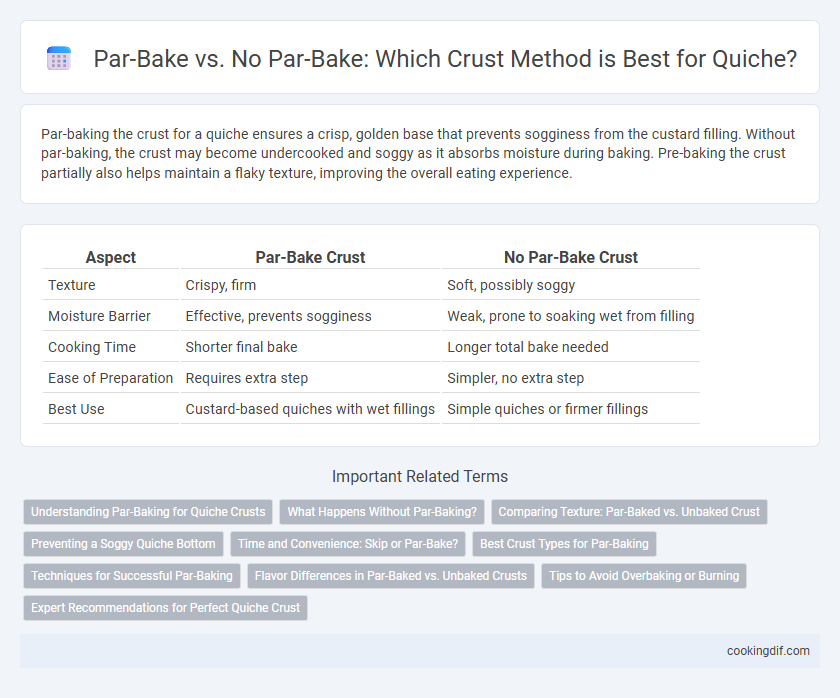 Par-Bake vs. No Par-Bake: Which Crust Method is Best for Quiche?

Par-baking the crust for a quiche ensures a crisp, golden base that prevents sogginess from the custard filling. Without par-baking, the crust may become undercooked and soggy as it absorbs moisture during baking. Pre-baking the crust partially also helps maintain a flaky texture, improving the overall eating experience.

| Aspect | Par-Bake Crust | No Par-Bake Crust |
|---|---|---|
| Texture | Crispy, firm | Soft, possibly soggy |
| Moisture Barrier | Effective, prevents sogginess | Weak, prone to soaking wet from filling |
| Cooking Time | Shorter final bake | Longer total bake needed |
| Ease of Preparation | Requires extra step | Simpler, no extra step |
| Best Use | Custard-based quiches with wet fillings | Simple quiches or firmer fillings |

Important Related Terms

Understanding Par-Baking for Quiche Crusts
What Happens Without Par-Baking?
Comparing Texture: Par-Baked vs. Unbaked Crust
Preventing a Soggy Quiche Bottom
Time and Convenience: Skip or Par-Bake?
Best Crust Types for Par-Baking
Techniques for Successful Par-Baking
Flavor Differences in Par-Baked vs. Unbaked Crusts
Tips to Avoid Overbaking or Burning
Expert Recommendations for Perfect Quiche Crust

cookingdif.com